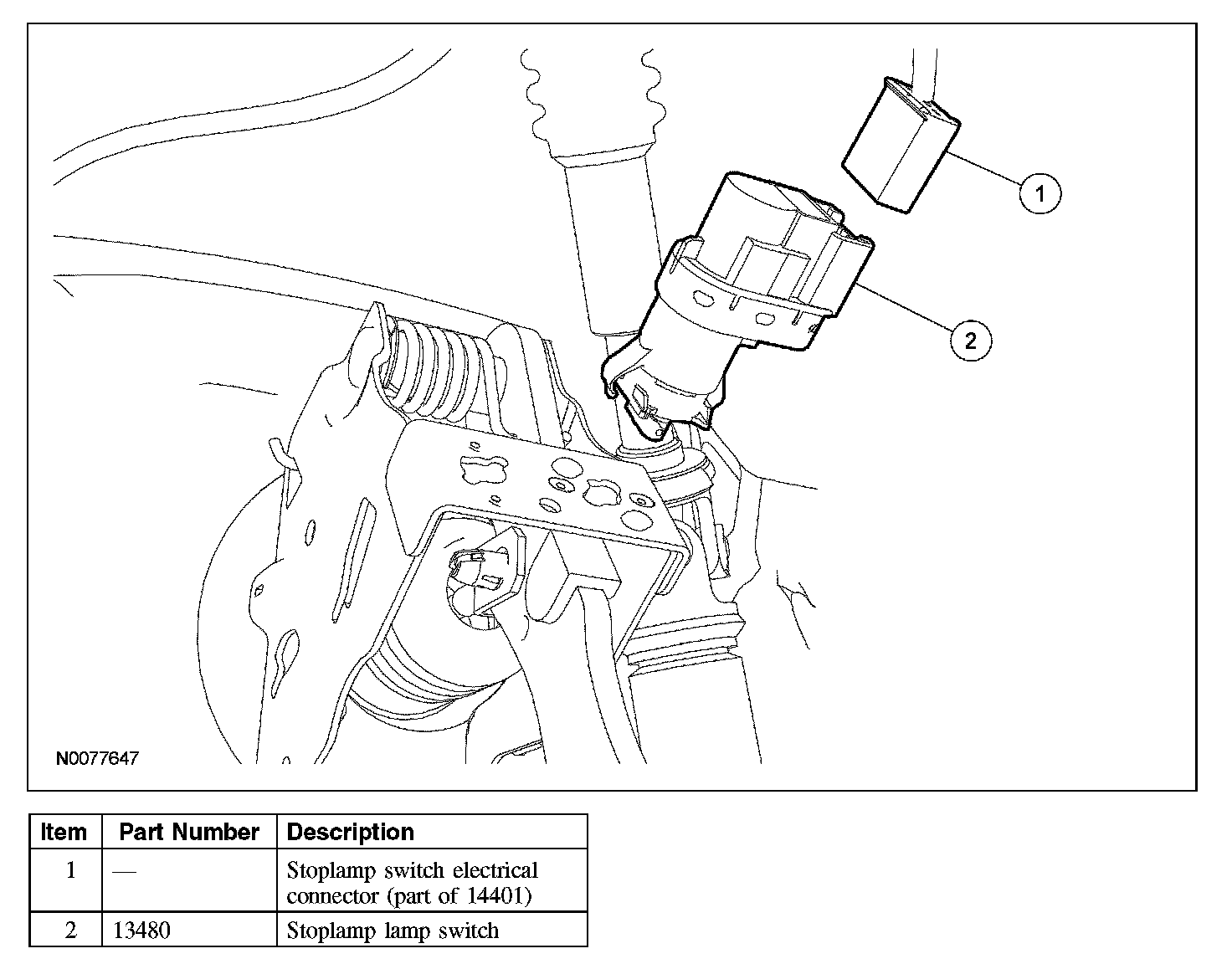 1
2
N0077647

| Item | Part Number | Description |
|---|---|---|
| 1 | — | Stoplamp switch electrical connector (part of 14401) |
| 2 | 13480 | Stoplamp lamp switch |