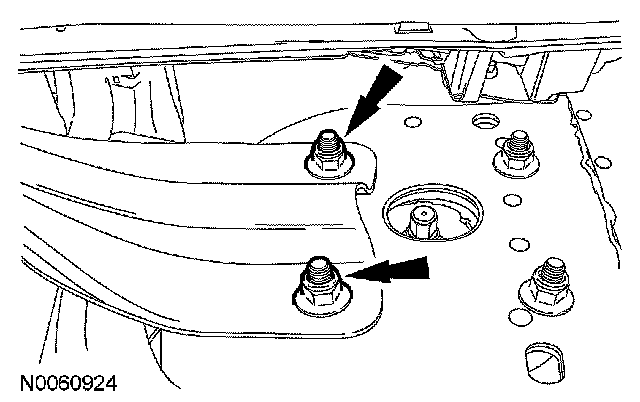 N0060924