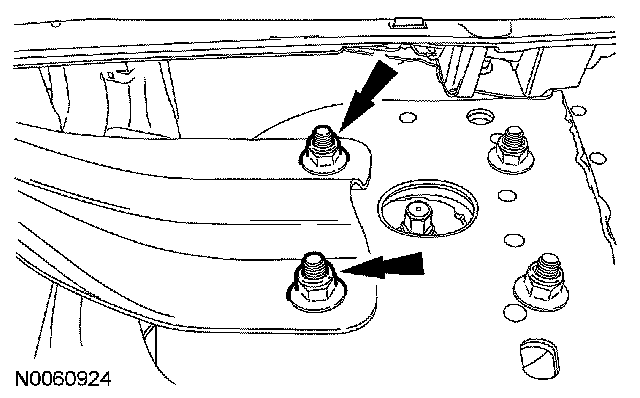 N0060924