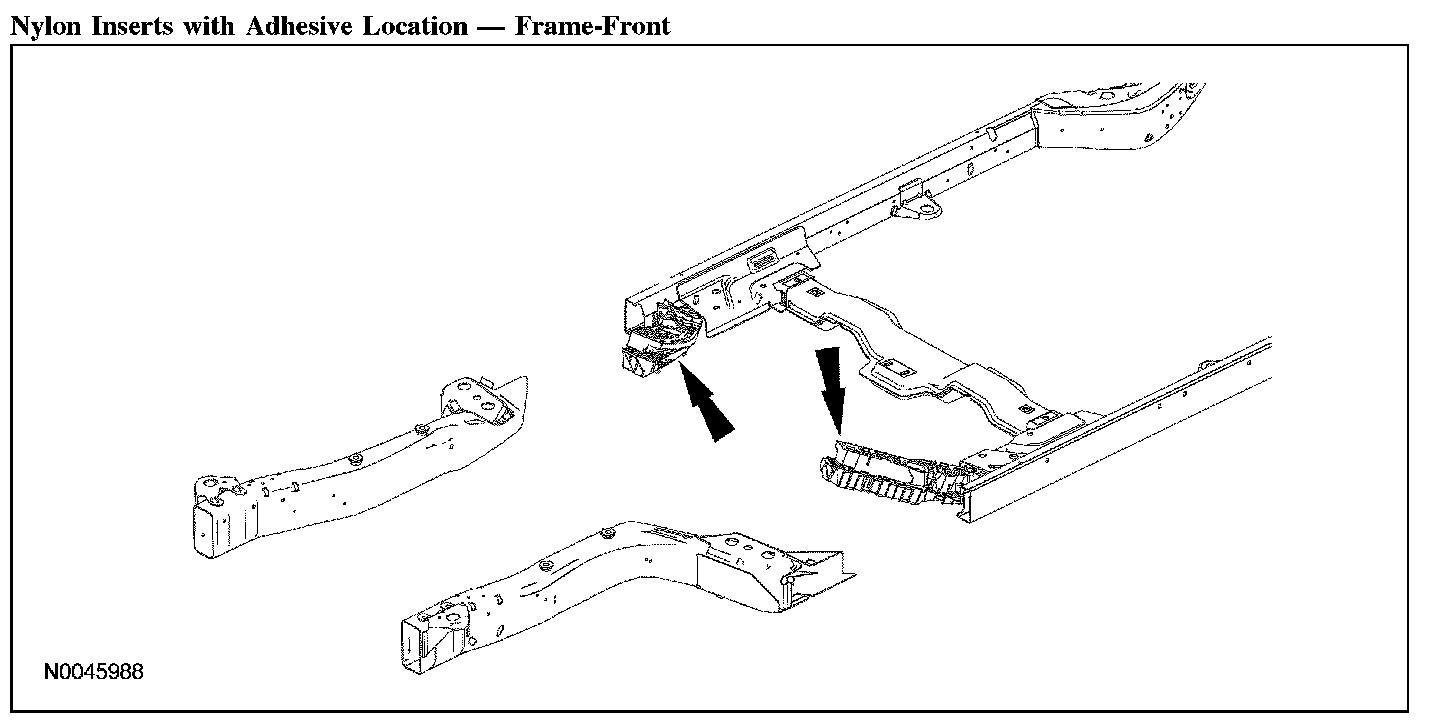 Nylon Inserts with Adhesive Location — Frame-Front

N0045988