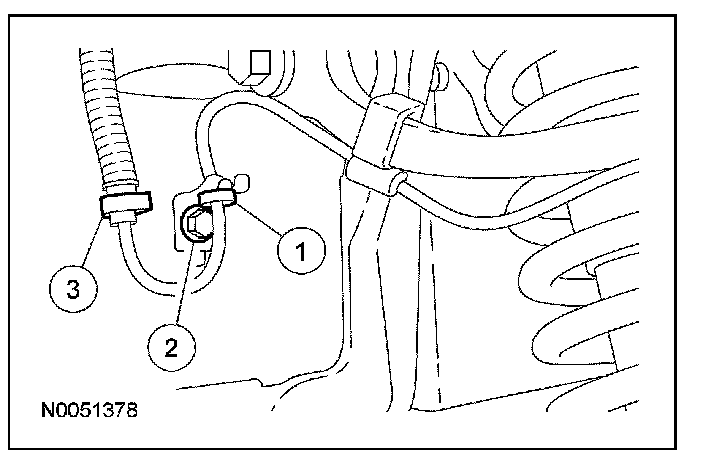 1
3
2
N0051378