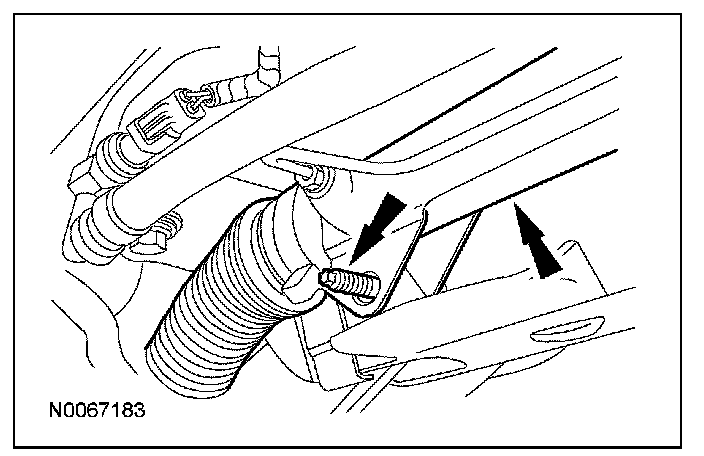 N0067183