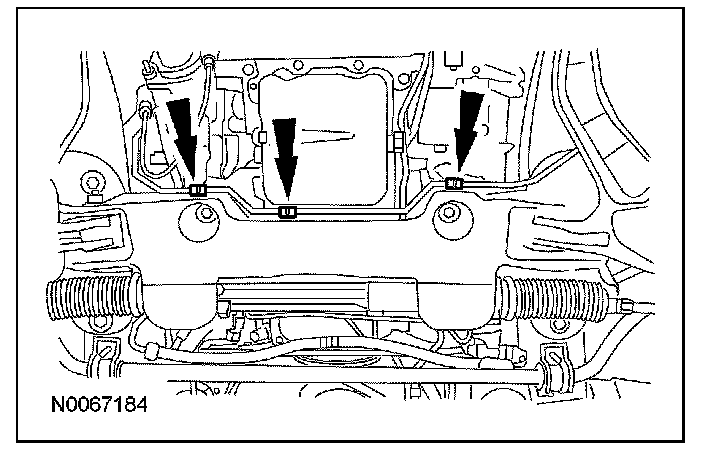 N0067184