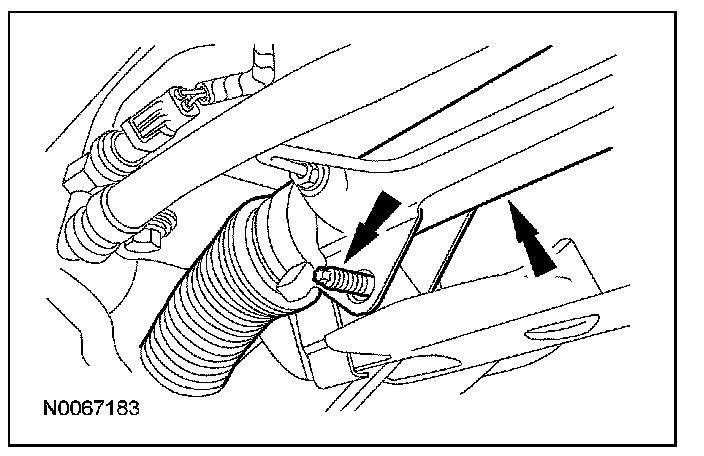 N0067183