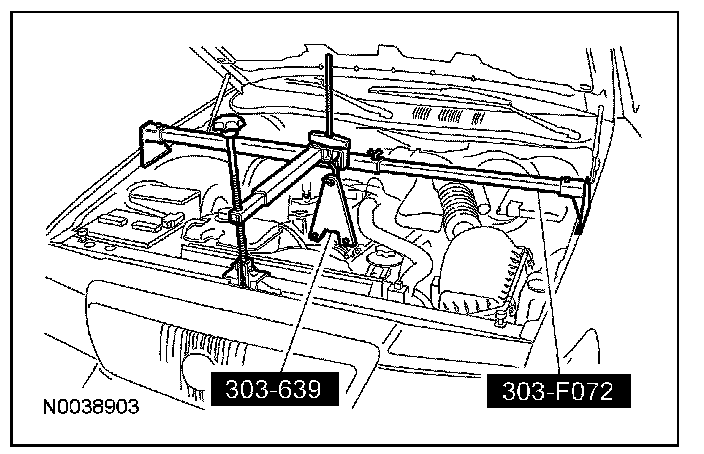 303-639
303-F072
N0038903