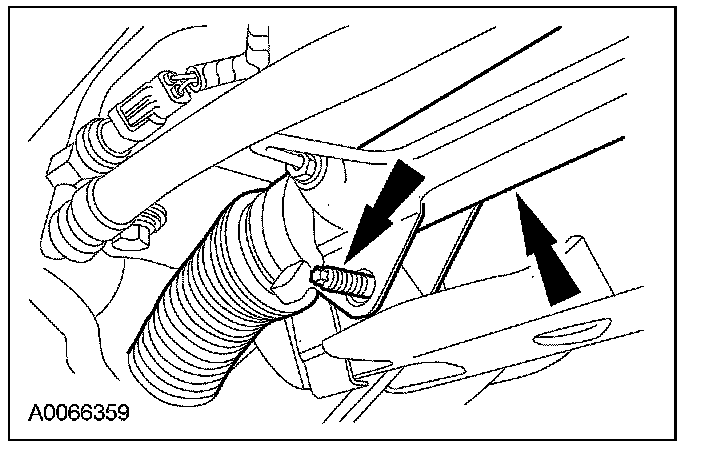 A0066359