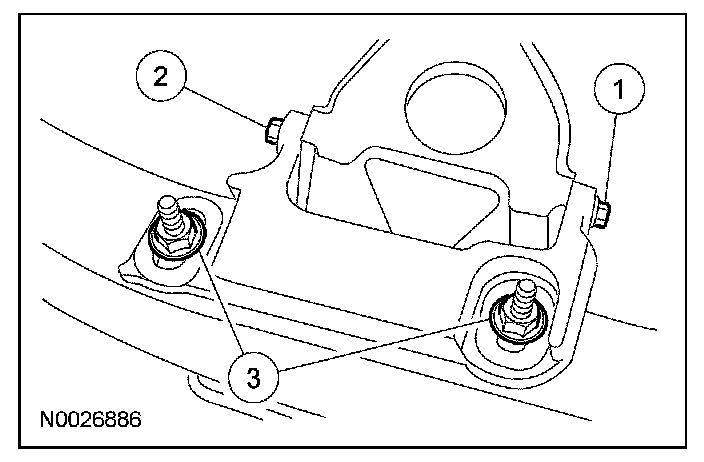 2
1
3
N0026886