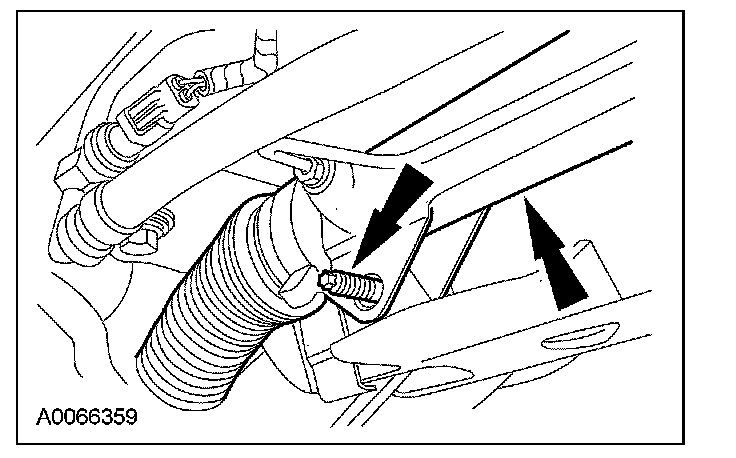 A0066359