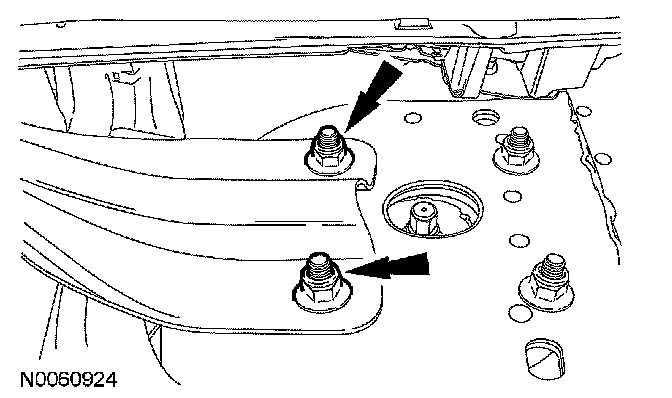 N0060924