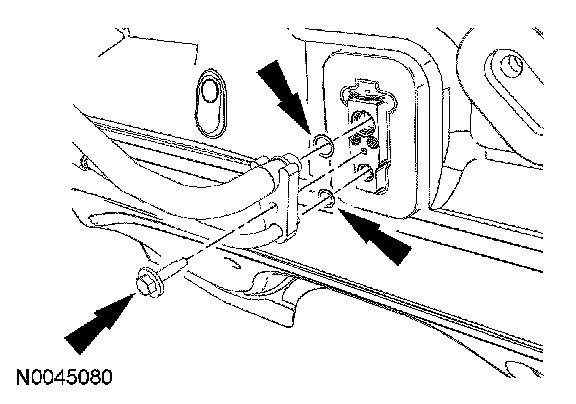 N0045080