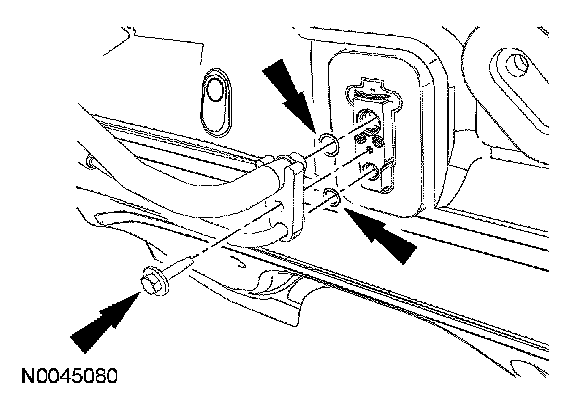 N0045080