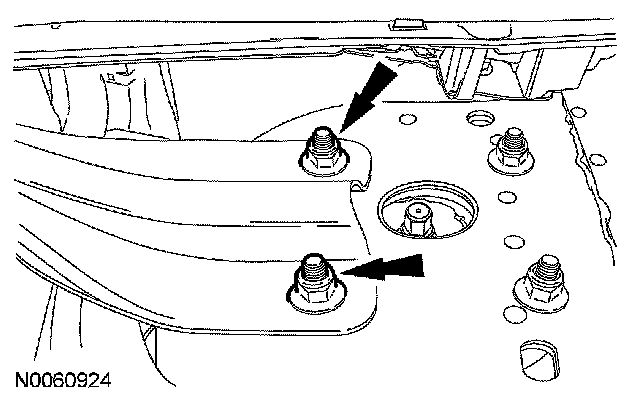 N0060924