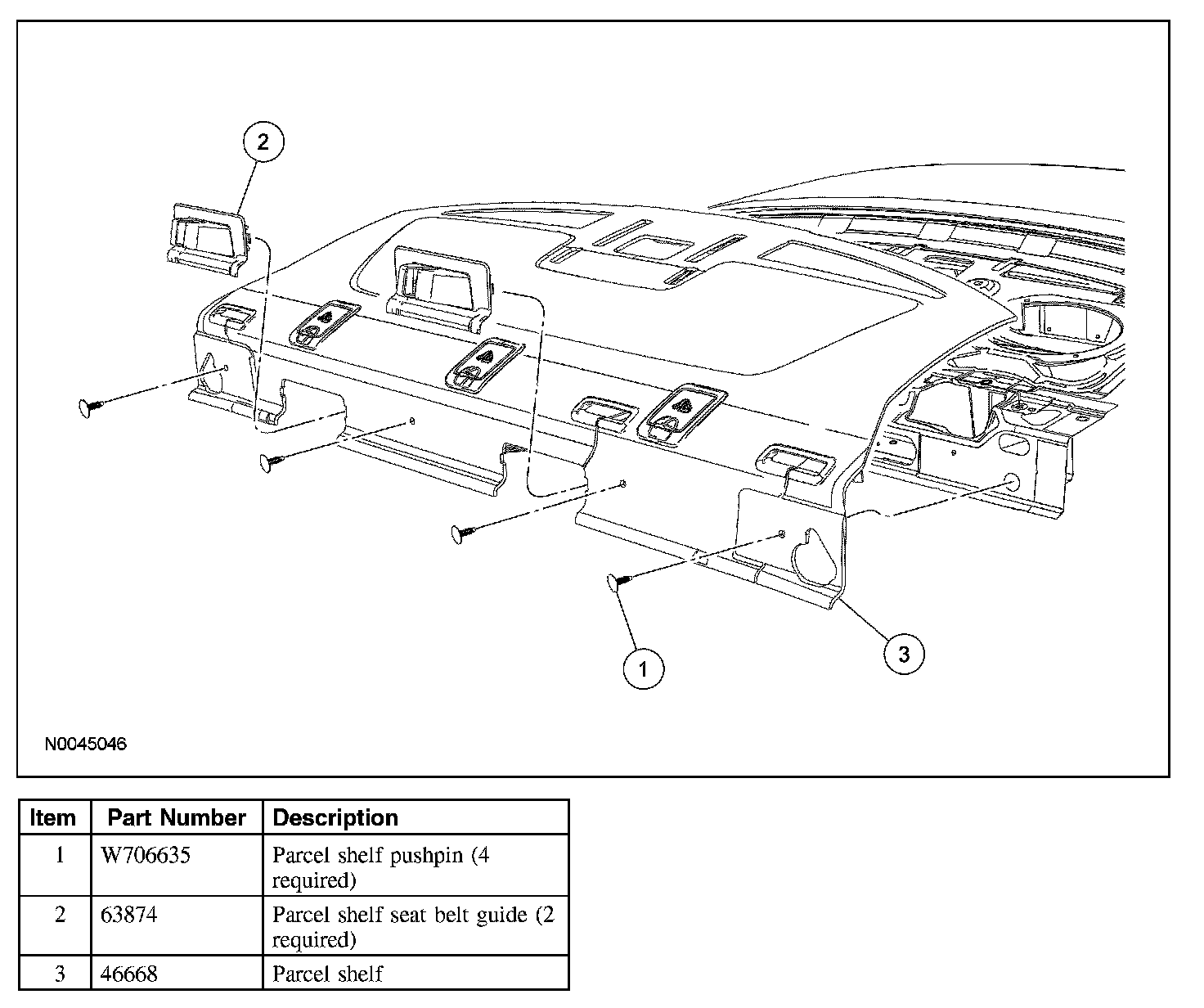 2

1

3

N0045046

| Item | Part Number | Description |
|---|---|---|
| 1 | W706635 | Parcel shelf pushpin (4 required) |
| 2 | 63874 | Parcel shelf seat belt guide (2 required) |
| 3 | 46668 | Parcel shelf |