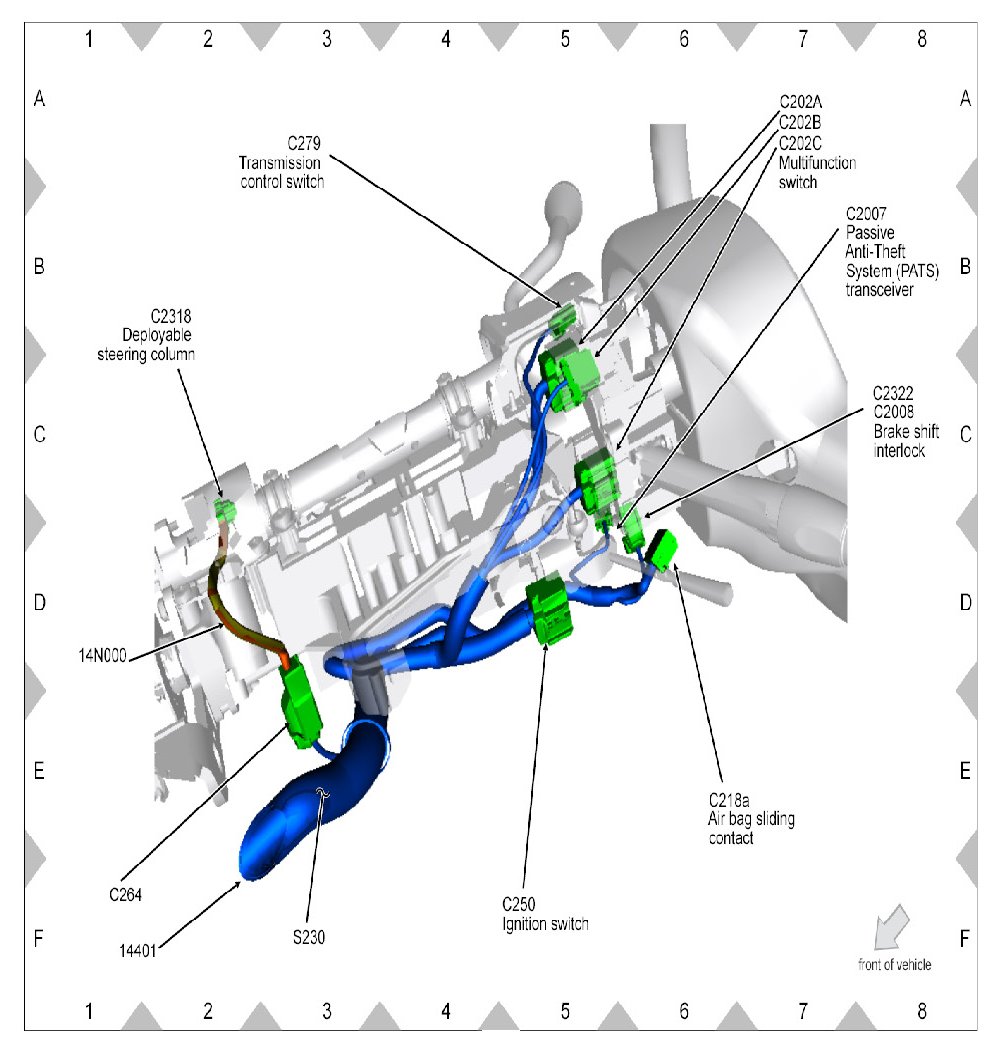 1 2 3 4 5 6 7 8

A
B
C
D
E
F

C279
Transmission control switch

C202A
C202B
C202C
Multifunction switch

C2007
Passive Anti-Theft System (PATS) transceiver

C2318
Deployable steering column

C2322
C2008
Brake shift interlock

14N000

C264

14401

S230

C250
Ignition switch

C218a
Air bag sliding contact

front of vehicle

A
B
C
D
E
F

1 2 3 4 5 6 7 8