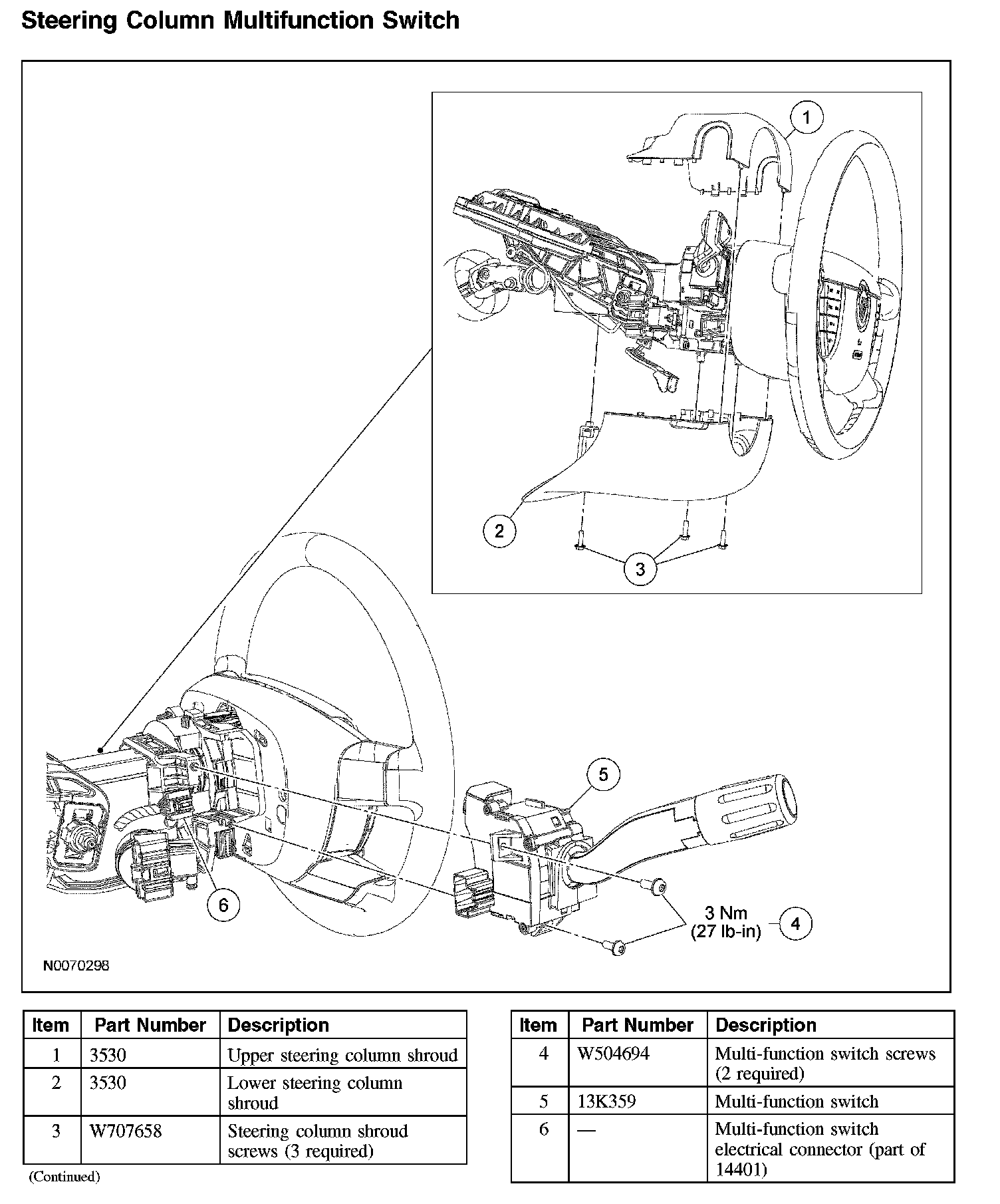 Steering Column Multifunction Switch

1

2

3

5

6

3 Nm
(27 lb-in)

4

N0070298

| Item | Part Number | Description |
|---|---|---|
| 1 | 3530 | Upper steering column shroud |
| 2 | 3530 | Lower steering column shroud |
| 3 | W707658 | Steering column shroud screws (3 required) |

(Continued)

| Item | Part Number | Description |
|---|---|---|
| 4 | W504694 | Multi-function switch screws (2 required) |
| 5 | 13K359 | Multi-function switch |
| 6 | — | Multi-function switch electrical connector (part of 14401) |