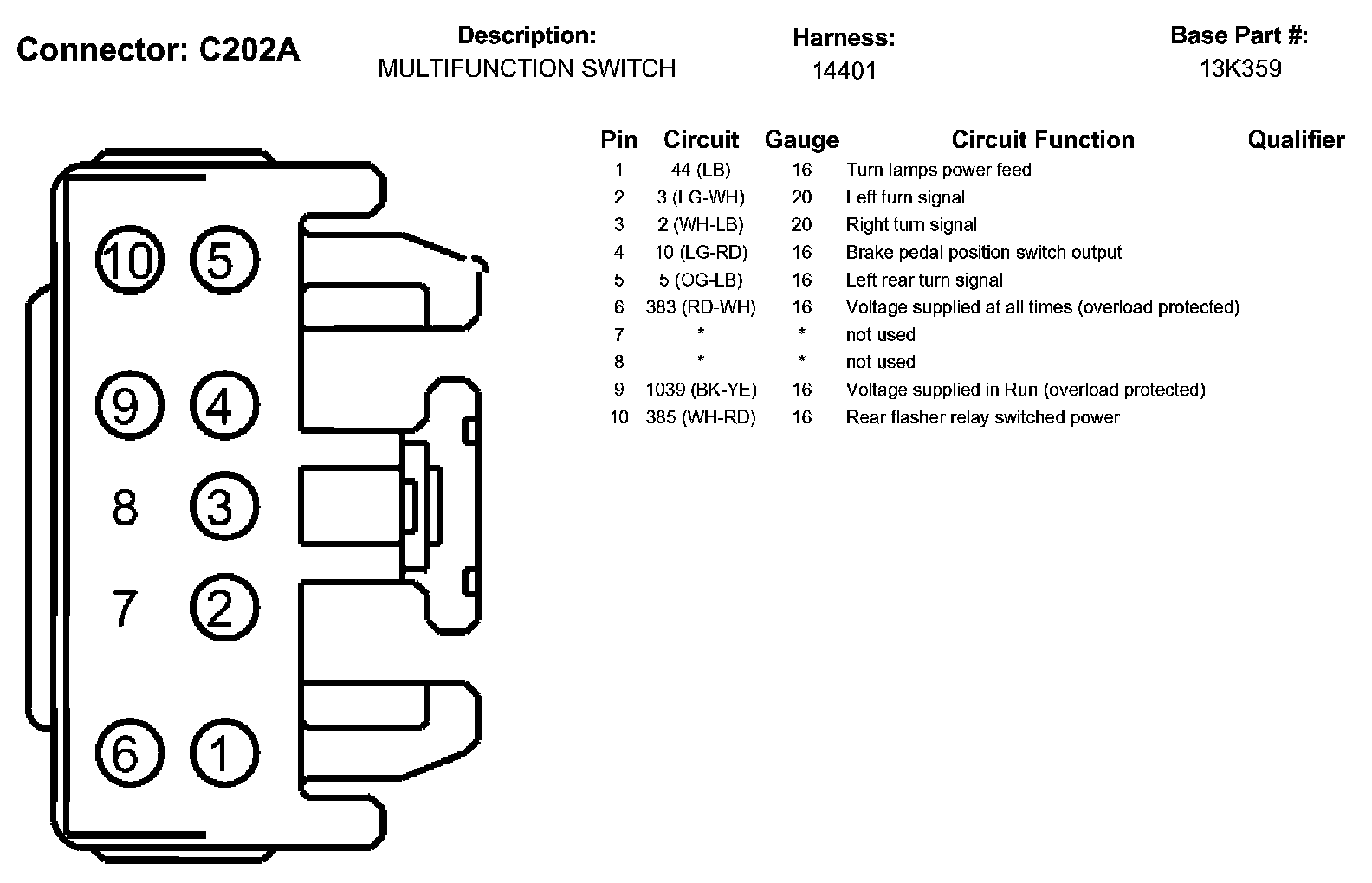 Connector: C202A

Description:
MULTIFUNCTION SWITCH

Harness:
14401

Base Part #:
13K359

10 5
9 4
8 3
7 2
6 1

| Pin | Circuit | Gauge | Circuit Function | Qualifier |
|---|---|---|---|---|
| 1 | 44 (LB) | 16 | Turn lamps power feed | |
| 2 | 3 (LG-WH) | 20 | Left turn signal | |
| 3 | 2 (WH-LB) | 20 | Right turn signal | |
| 4 | 10 (LG-RD) | 16 | Brake pedal position switch output | |
| 5 | 5 (OG-LB) | 16 | Left rear turn signal | |
| 6 | 383 (RD-WH) | 16 | Voltage supplied at all times (overload protected) | |
| 7 | * | * | not used | |
| 8 | * | * | not used | |
| 9 | 1039 (BK-YE) | 16 | Voltage supplied in Run (overload protected) | |
| 10 | 385 (WH-RD) | 16 | Rear flasher relay switched power | |