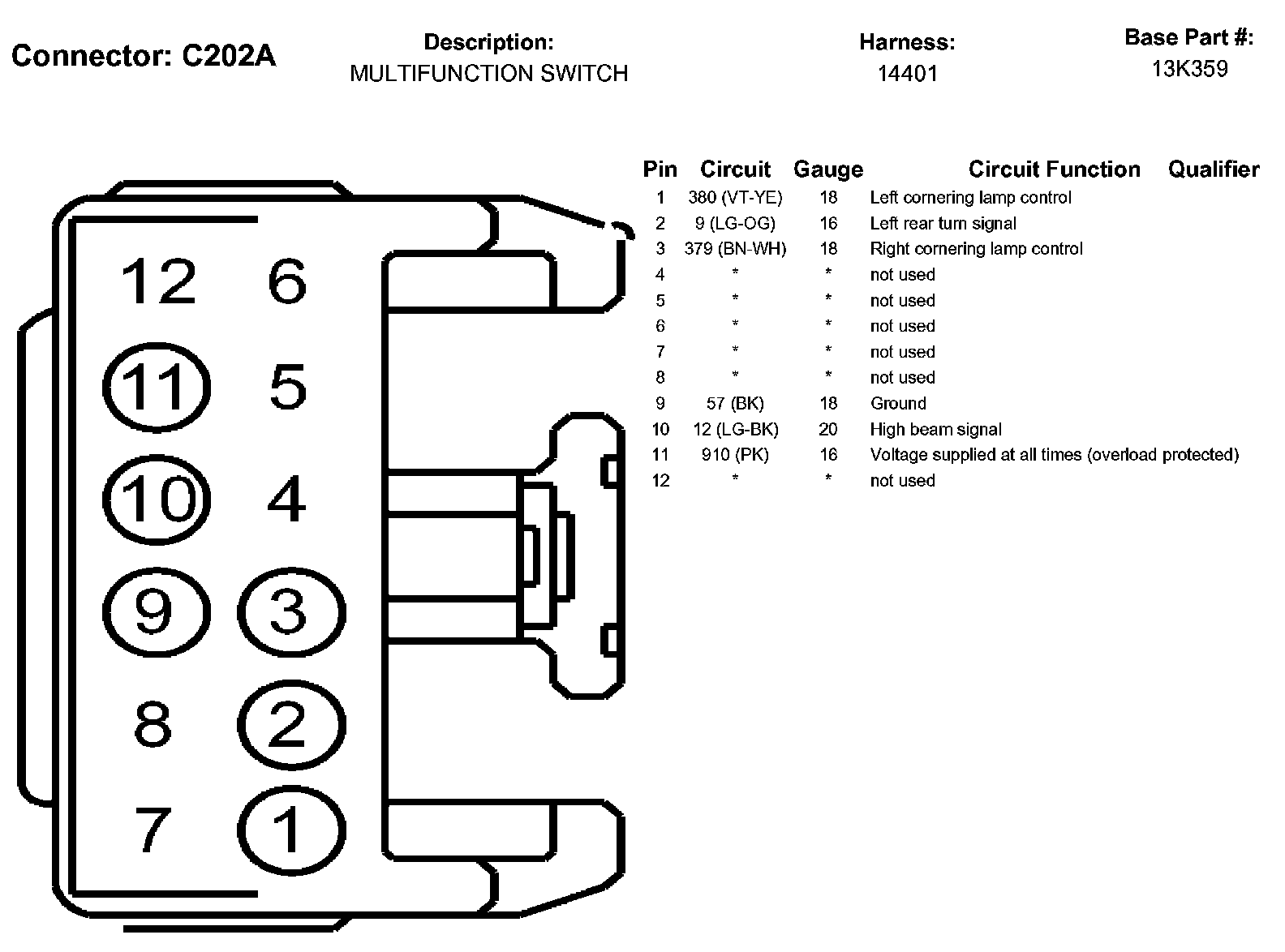 Connector: C202A

Description:
MULTIFUNCTION SWITCH

Harness:
14401

Base Part #:
13K359

12 6
11 5
10 4
9 3
8 2
7 1

| Pin | Circuit | Gauge | Circuit Function | Qualifier |
|---|---|---|---|---|
| 1 | 380 (VT-YE) | 18 | Left cornering lamp control | |
| 2 | 9 (LG-OG) | 16 | Left rear turn signal | |
| 3 | 379 (BN-WH) | 18 | Right cornering lamp control | |
| 4 | * | * | not used | |
| 5 | * | * | not used | |
| 6 | * | * | not used | |
| 7 | * | * | not used | |
| 8 | * | * | not used | |
| 9 | 57 (BK) | 18 | Ground | |
| 10 | 12 (LG-BK) | 20 | High beam signal | |
| 11 | 910 (PK) | 16 | Voltage supplied at all times (overload protected) | |
| 12 | * | * | not used | |