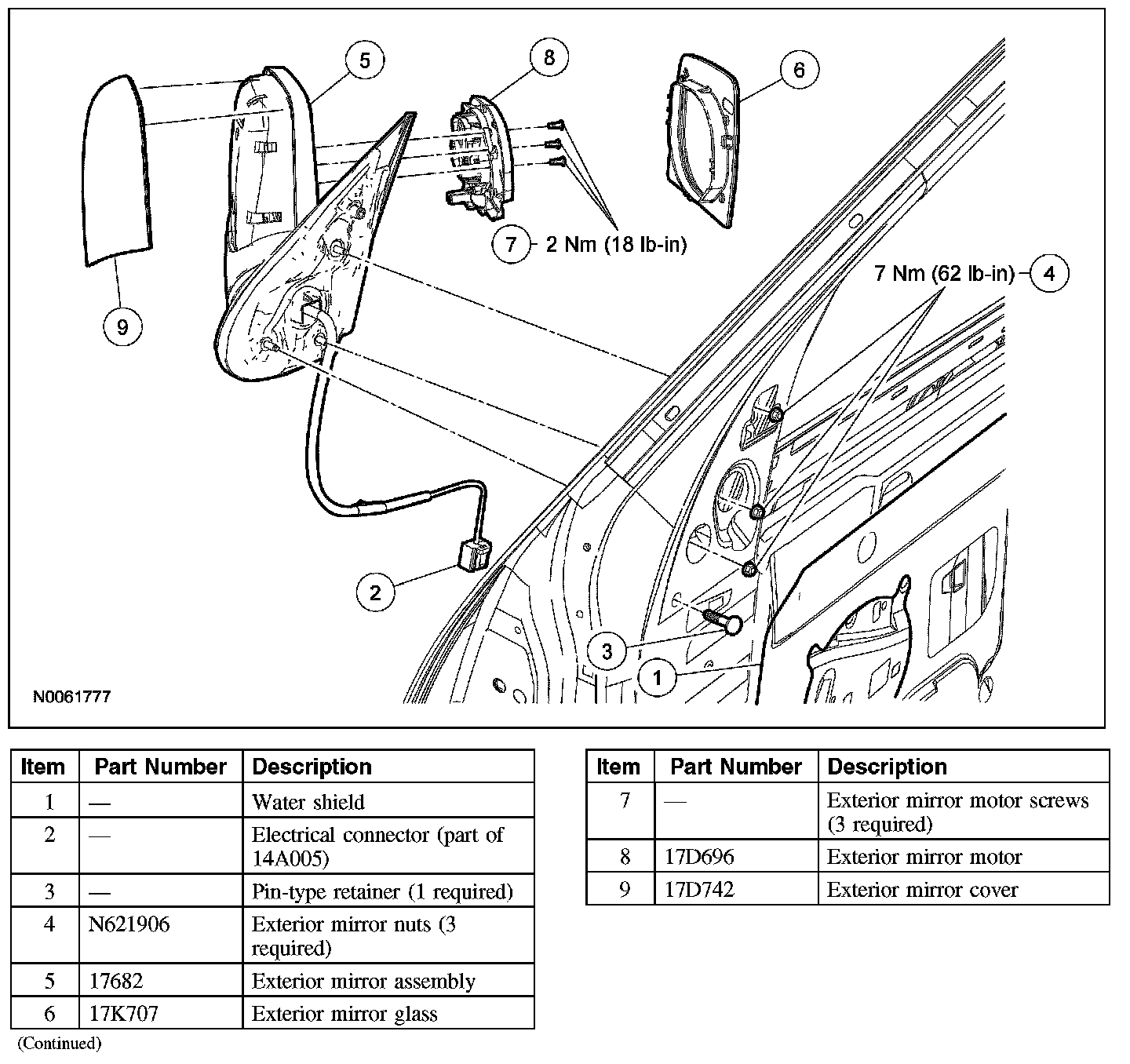 5
8
6
7 2 Nm (18 lb-in)
7 Nm (62 lb-in) 4
9
2
3
1
N0061777

| Item | Part Number | Description |
|---|---|---|
| 1 | — | Water shield |
| 2 | — | Electrical connector (part of 14A005) |
| 3 | — | Pin-type retainer (1 required) |
| 4 | N621906 | Exterior mirror nuts (3 required) |
| 5 | 17682 | Exterior mirror assembly |
| 6 | 17K707 | Exterior mirror glass |

(Continued)

| Item | Part Number | Description |
|---|---|---|
| 7 | — | Exterior mirror motor screws (3 required) |
| 8 | 17D696 | Exterior mirror motor |
| 9 | 17D742 | Exterior mirror cover |