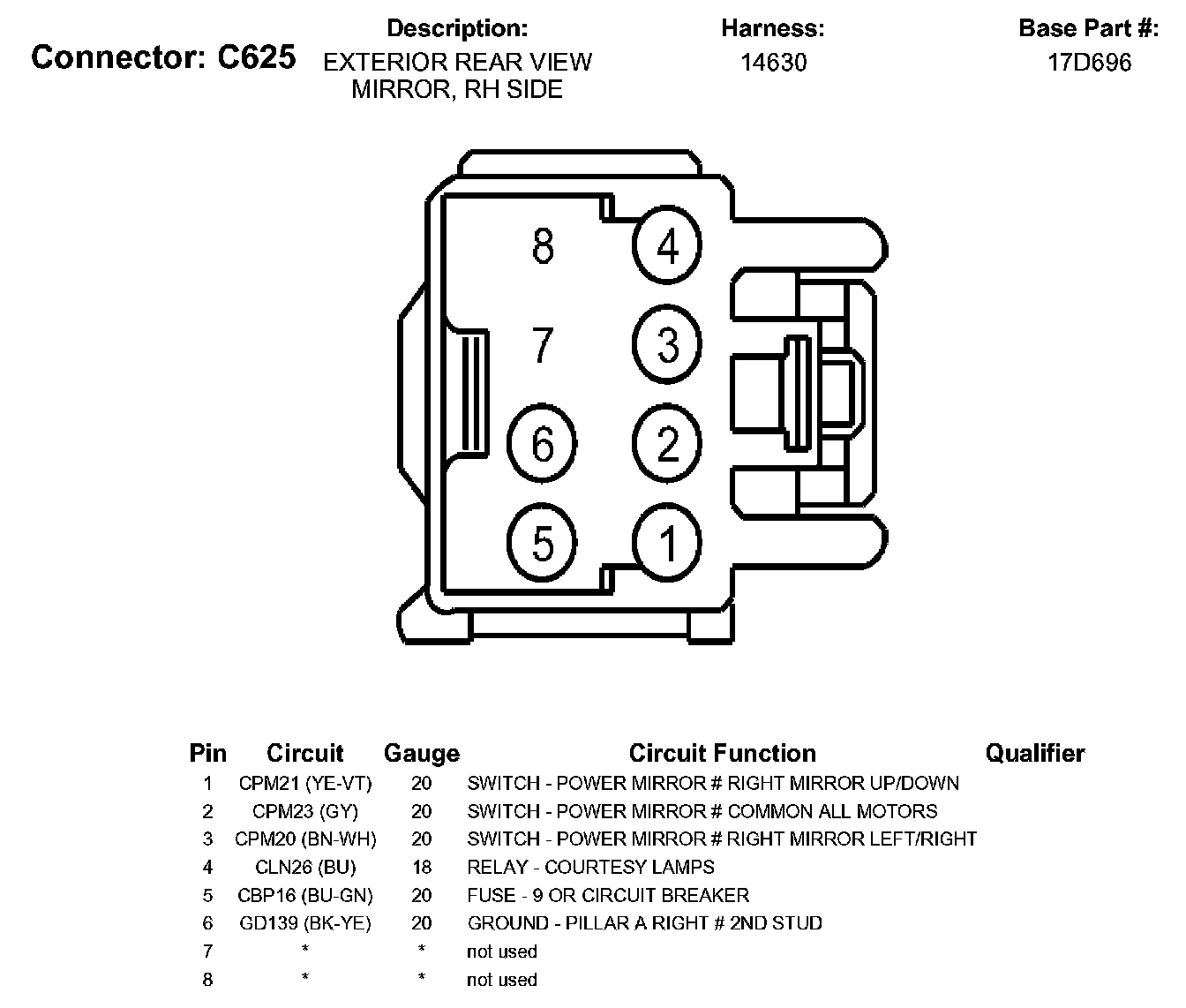 Connector: C625

Description:
EXTERIOR REAR VIEW MIRROR, RH SIDE

Harness:
14630

Base Part #:
17D696

8
4
7
3
6
2
5
1

| Pin | Circuit | Gauge | Circuit Function | Qualifier |
|---|---|---|---|---|
| 1 | CPM21 (YE-VT) | 20 | SWITCH - POWER MIRROR # RIGHT MIRROR UP/DOWN | |
| 2 | CPM23 (GY) | 20 | SWITCH - POWER MIRROR # COMMON ALL MOTORS | |
| 3 | CPM20 (BN-WH) | 20 | SWITCH - POWER MIRROR # RIGHT MIRROR LEFT/RIGHT | |
| 4 | CLN26 (BU) | 18 | RELAY - COURTESY LAMPS | |
| 5 | CBP16 (BU-GN) | 20 | FUSE - 9 OR CIRCUIT BREAKER | |
| 6 | GD139 (BK-YE) | 20 | GROUND - PILLAR A RIGHT # 2ND STUD | |
| 7 | * | * | not used | |
| 8 | * | * | not used | |