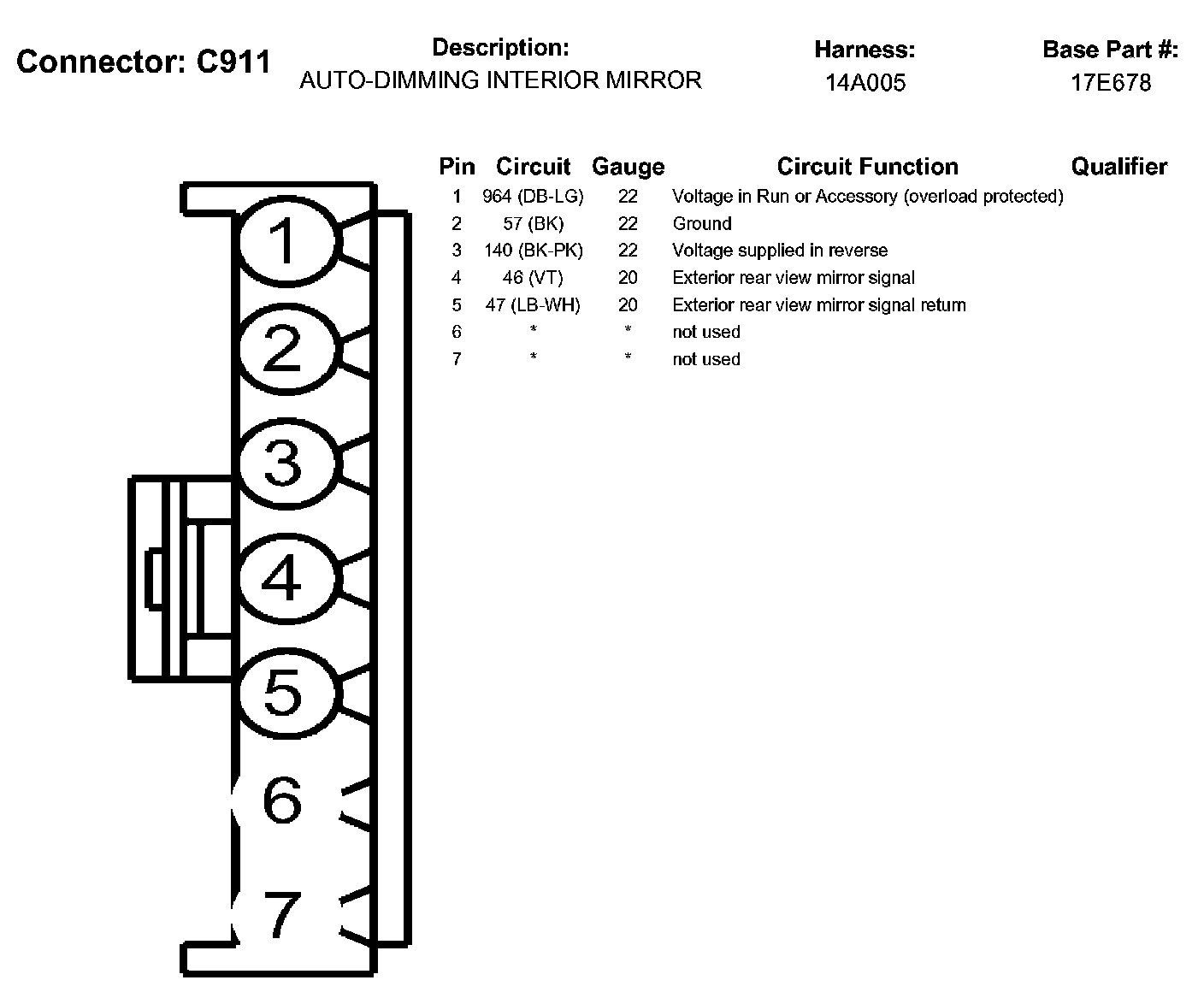 Connector: C911

Description:
AUTO-DIMMING INTERIOR MIRROR

Harness:
14A005

Base Part #:
17E678

| Pin | Circuit | Gauge | Circuit Function | Qualifier |
|---|---|---|---|---|
| 1 | 964 (DB-LG) | 22 | Voltage in Run or Accessory (overload protected) | |
| 2 | 57 (BK) | 22 | Ground | |
| 3 | 140 (BK-PK) | 22 | Voltage supplied in reverse | |
| 4 | 46 (VT) | 20 | Exterior rear view mirror signal | |
| 5 | 47 (LB-WH) | 20 | Exterior rear view mirror signal return | |
| 6 | * | * | not used | |
| 7 | * | * | not used | |

1
2
3
4
5
6
7