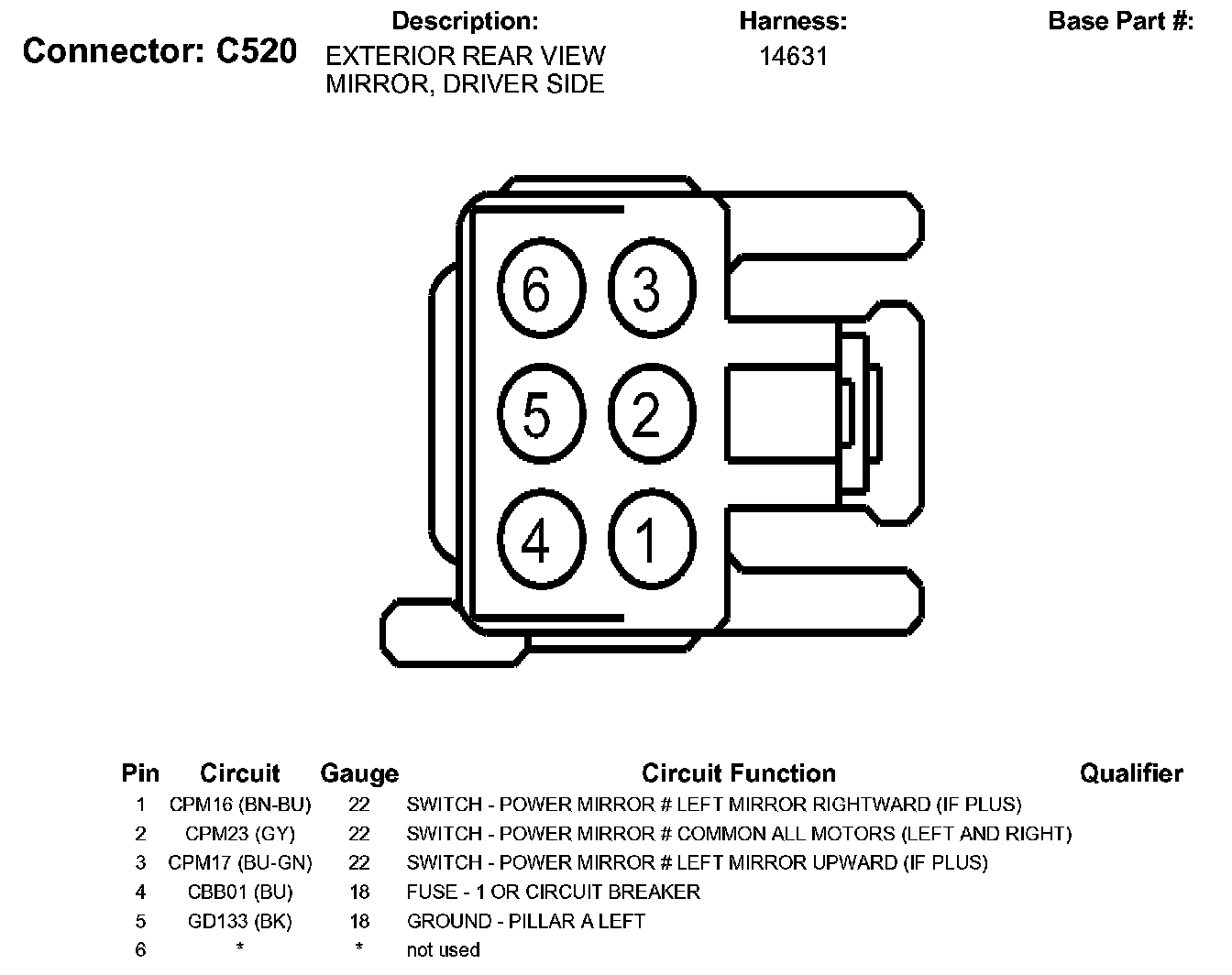 Connector: C520

Description:
EXTERIOR REAR VIEW MIRROR, DRIVER SIDE

Harness:
14631

Base Part #:

6 3
5 2
4 1

| Pin | Circuit | Gauge | Circuit Function | Qualifier |
|---|---|---|---|---|
| 1 | CPM16 (BN-BU) | 22 | SWITCH - POWER MIRROR # LEFT MIRROR RIGHTWARD (IF PLUS) | |
| 2 | CPM23 (GY) | 22 | SWITCH - POWER MIRROR # COMMON ALL MOTORS (LEFT AND RIGHT) | |
| 3 | CPM17 (BU-GN) | 22 | SWITCH - POWER MIRROR # LEFT MIRROR UPWARD (IF PLUS) | |
| 4 | CBB01 (BU) | 18 | FUSE - 1 OR CIRCUIT BREAKER | |
| 5 | GD133 (BK) | 18 | GROUND - PILLAR A LEFT | |
| 6 | * | * | not used | |