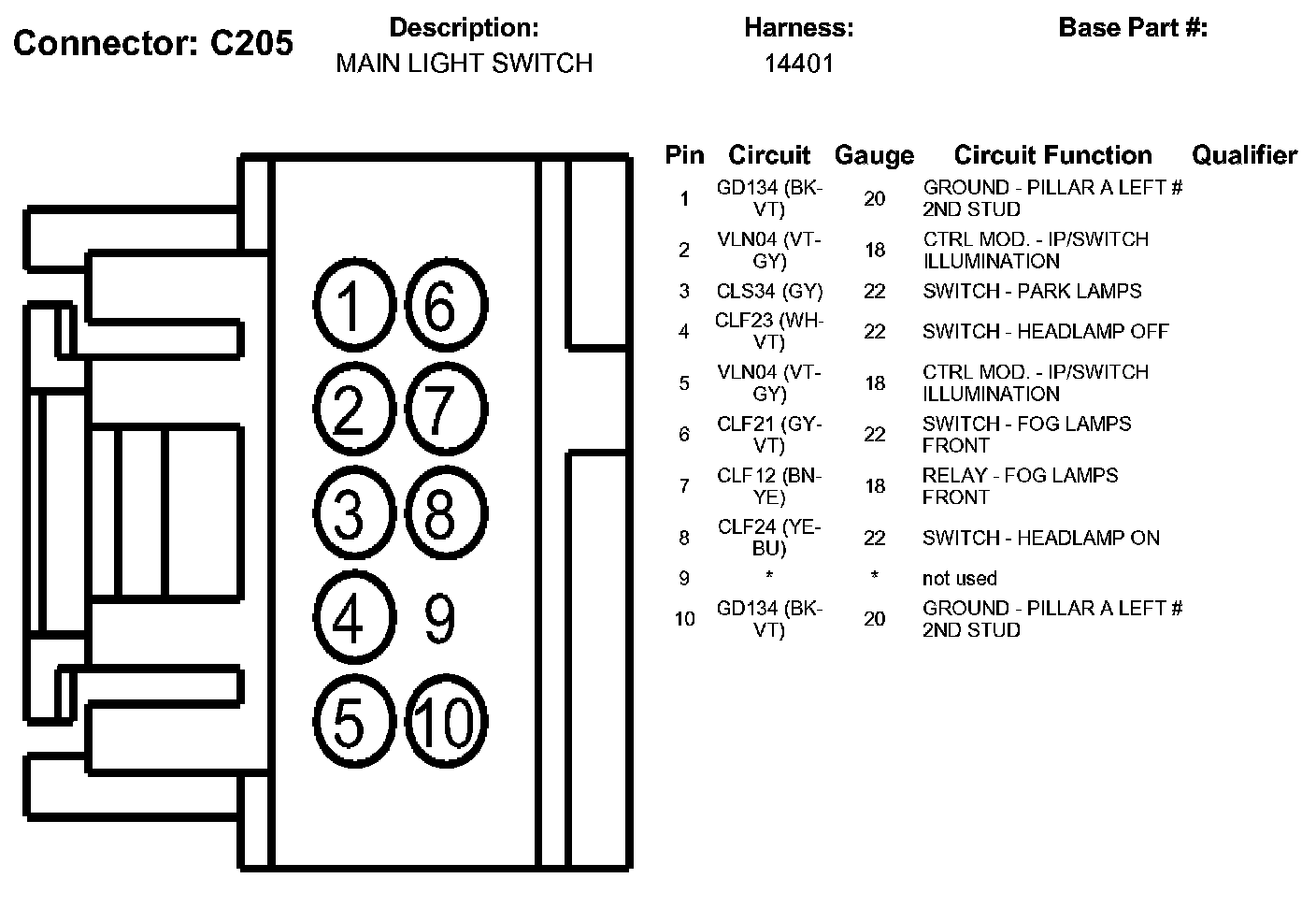 Connector: C205

Description:
MAIN LIGHT SWITCH

Harness:
14401

Base Part #:

1 6
2 7
3 8
4 9
5 10

| Pin | Circuit | Gauge | Circuit Function | Qualifier |
|---|---|---|---|---|
| 1 | GD134 (BK-VT) | 20 | GROUND - PILLAR A LEFT # 2ND STUD | |
| 2 | VLN04 (VT-GY) | 18 | CTRL MOD. - IP/SWITCH ILLUMINATION | |
| 3 | CLS34 (GY) | 22 | SWITCH - PARK LAMPS | |
| 4 | CLF23 (WH-VT) | 22 | SWITCH - HEADLAMP OFF | |
| 5 | VLN04 (VT-GY) | 18 | CTRL MOD. - IP/SWITCH ILLUMINATION | |
| 6 | CLF21 (GY-VT) | 22 | SWITCH - FOG LAMPS FRONT | |
| 7 | CLF12 (BN-YE) | 18 | RELAY - FOG LAMPS FRONT | |
| 8 | CLF24 (YE-BU) | 22 | SWITCH - HEADLAMP ON | |
| 9 | * | * | not used | |
| 10 | GD134 (BK-VT) | 20 | GROUND - PILLAR A LEFT # 2ND STUD | |