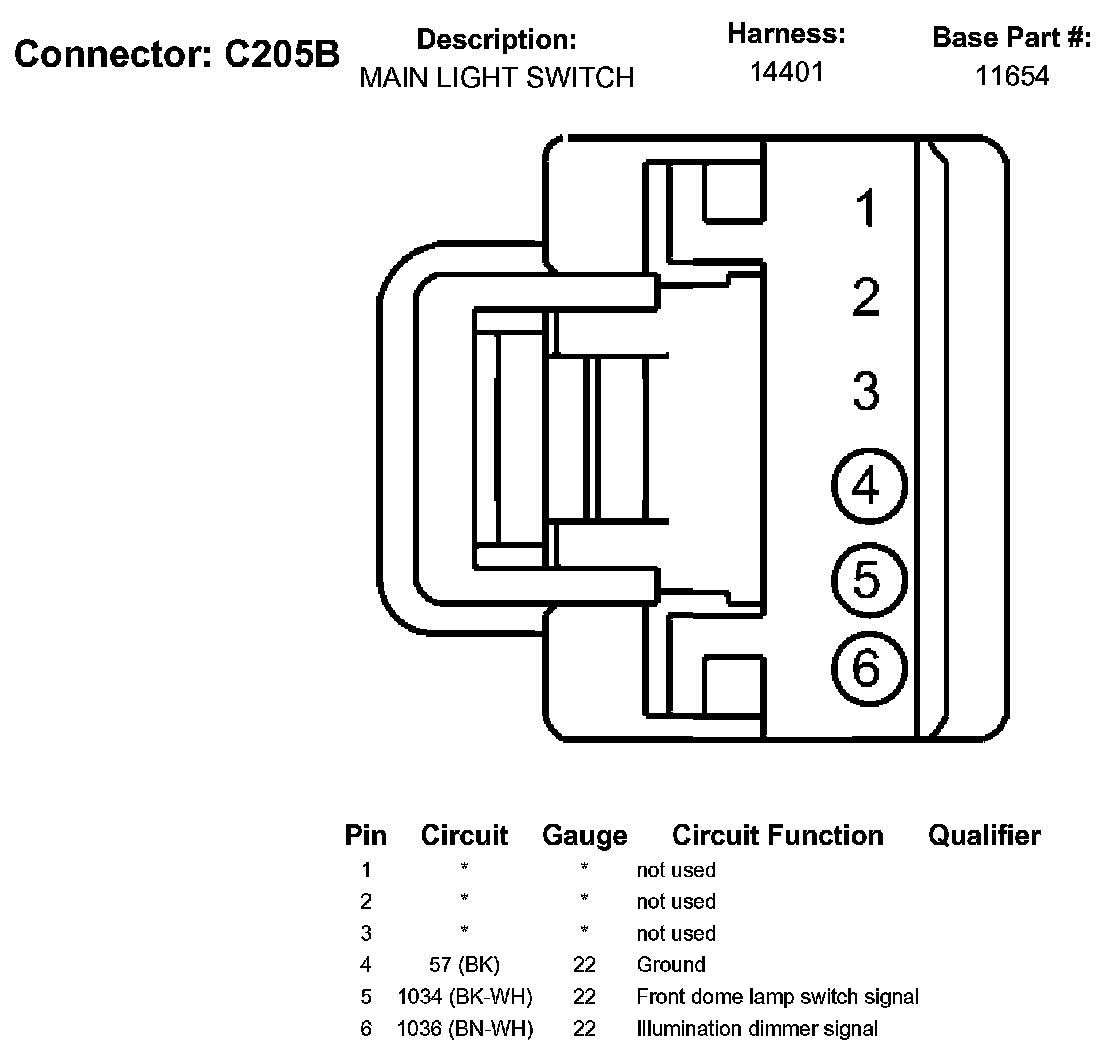 Connector: C205B

Description:
MAIN LIGHT SWITCH

Harness:
14401

Base Part #:
11654

1
2
3
4
5
6

| Pin | Circuit | Gauge | Circuit Function | Qualifier |
|---|---|---|---|---|
| 1 | * | * | not used | |
| 2 | * | * | not used | |
| 3 | * | * | not used | |
| 4 | 57 (BK) | 22 | Ground | |
| 5 | 1034 (BK-WH) | 22 | Front dome lamp switch signal | |
| 6 | 1036 (BN-WH) | 22 | Illumination dimmer signal | |