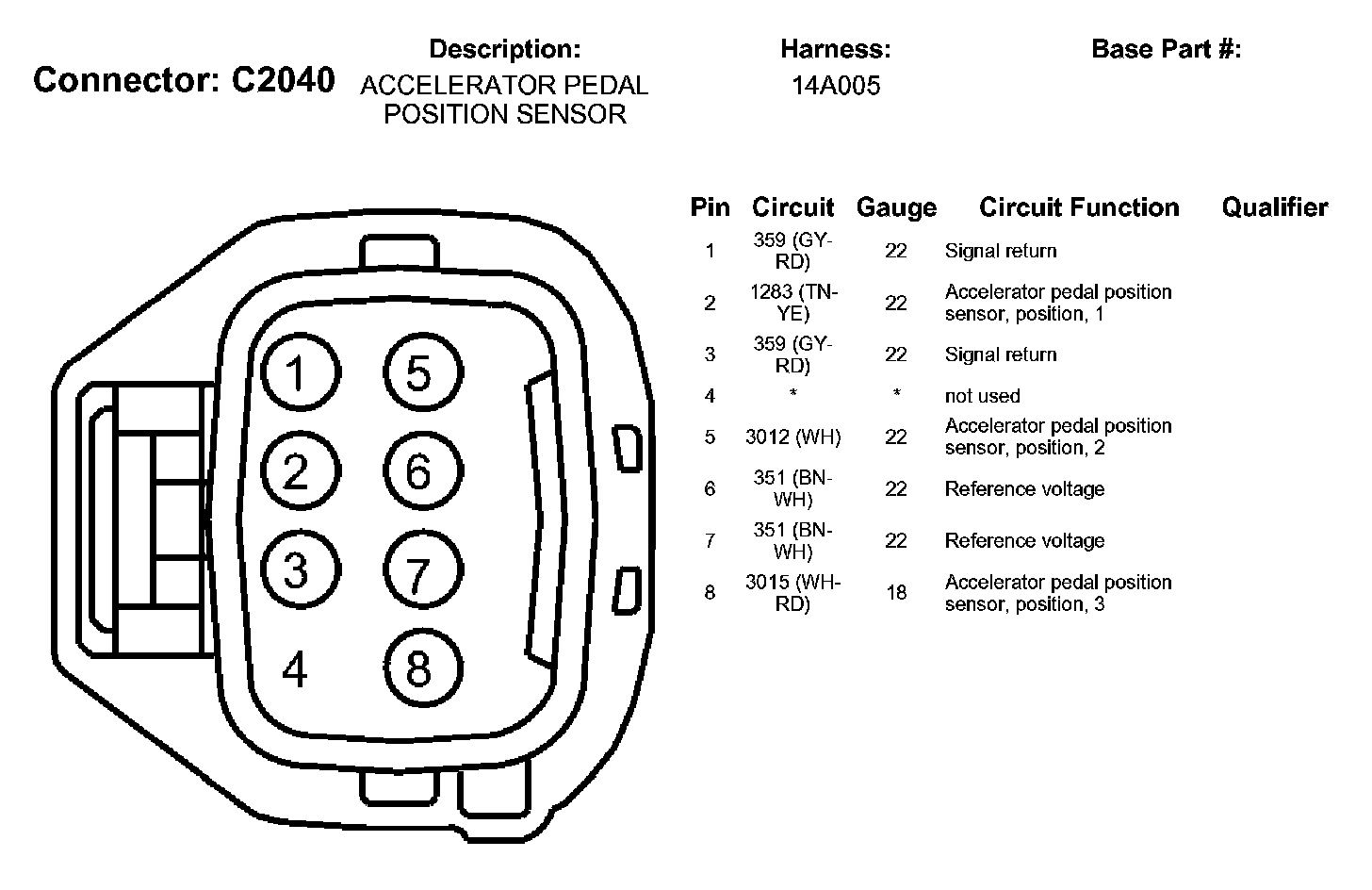 Connector: C2040

Description:
ACCELERATOR PEDAL POSITION SENSOR

Harness:
14A005

Base Part #:

1 5
2 6
3 7
4 8

| Pin | Circuit | Gauge | Circuit Function | Qualifier |
|---|---|---|---|---|
| 1 | 359 (GY-RD) | 22 | Signal return | |
| 2 | 1283 (TN-YE) | 22 | Accelerator pedal position sensor, position, 1 | |
| 3 | 359 (GY-RD) | 22 | Signal return | |
| 4 | * | * | not used | |
| 5 | 3012 (WH) | 22 | Accelerator pedal position sensor, position, 2 | |
| 6 | 351 (BN-WH) | 22 | Reference voltage | |
| 7 | 351 (BN-WH) | 22 | Reference voltage | |
| 8 | 3015 (WH-RD) | 18 | Accelerator pedal position sensor, position, 3 | |