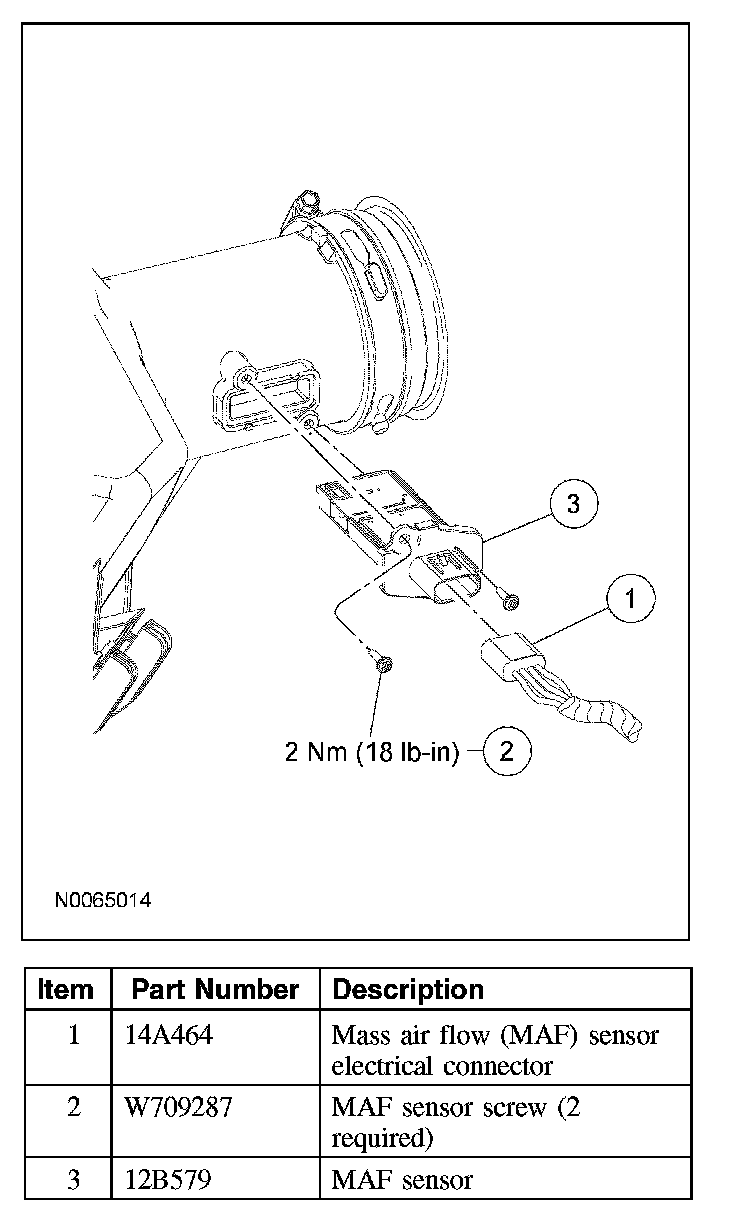 3

1

2 Nm (18 lb-in) 2

N0065014

| Item | Part Number | Description |
|---|---|---|
| 1 | 14A464 | Mass air flow (MAF) sensor electrical connector |
| 2 | W709287 | MAF sensor screw (2 required) |
| 3 | 12B579 | MAF sensor |