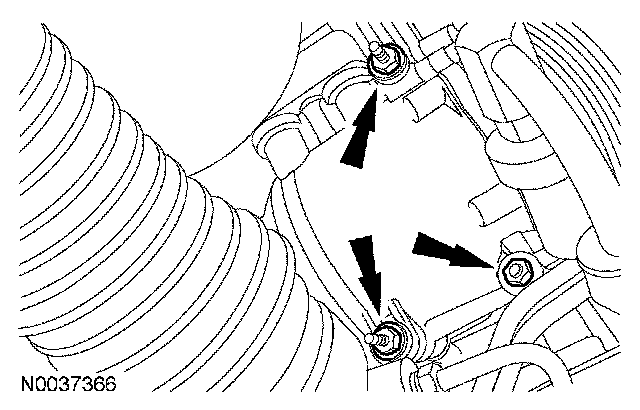 N0037366