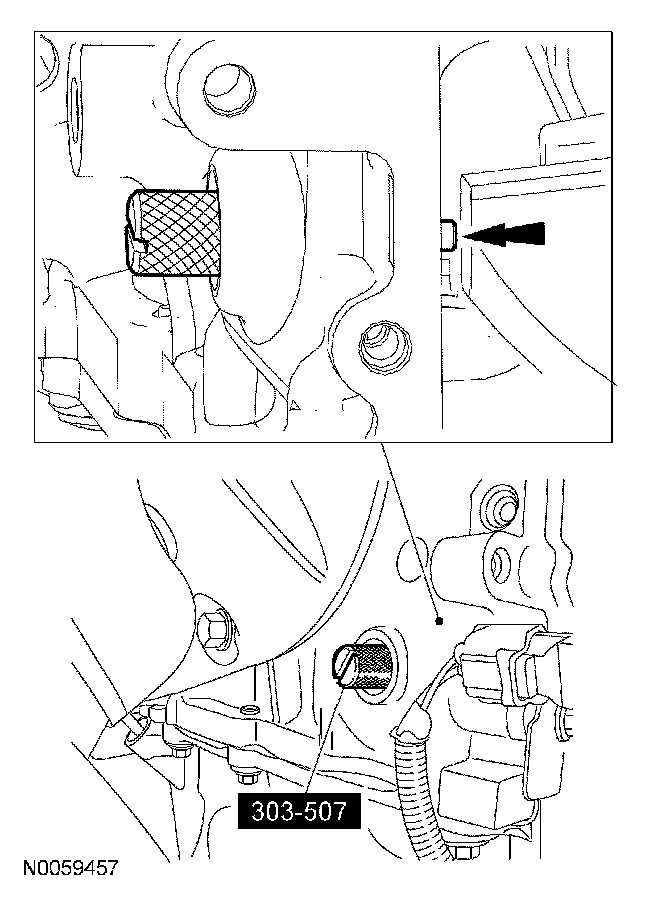 303-507

N0059457