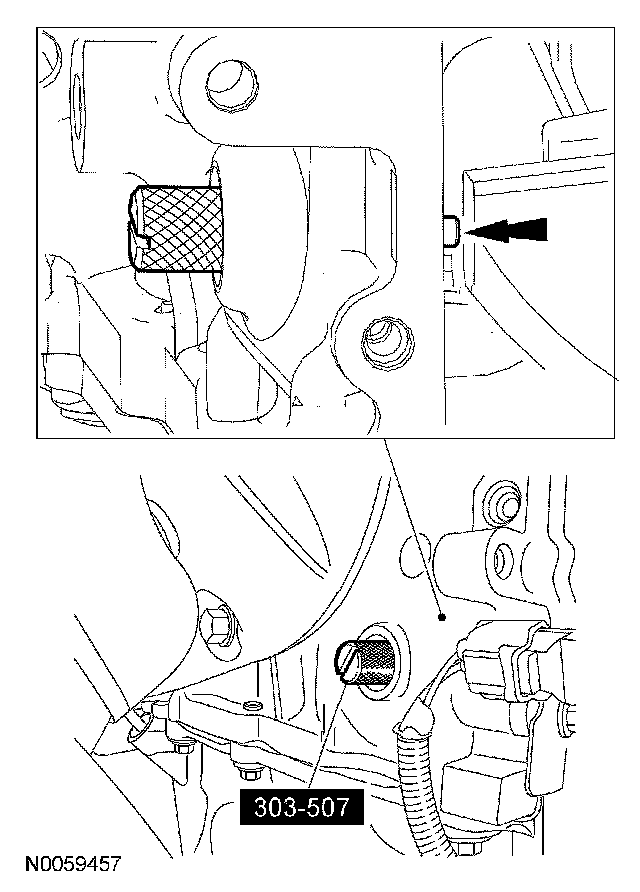 303-507

N0059457