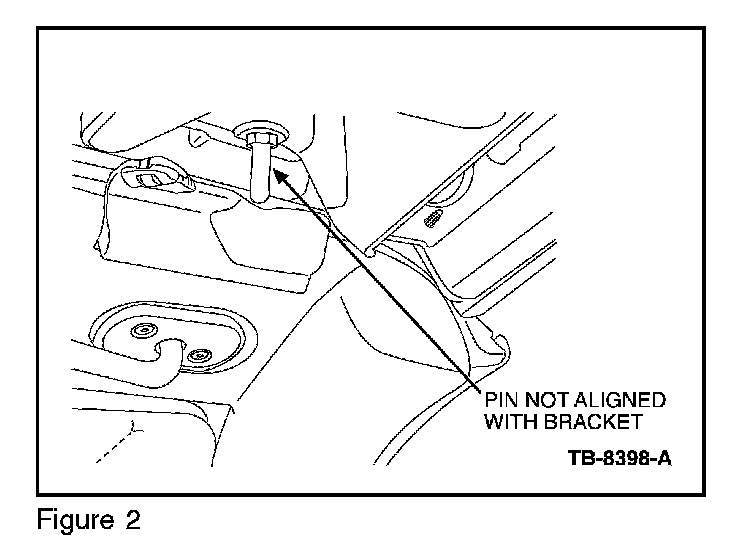 PIN NOT ALIGNED WITH BRACKET

TB-8398-A

Figure 2