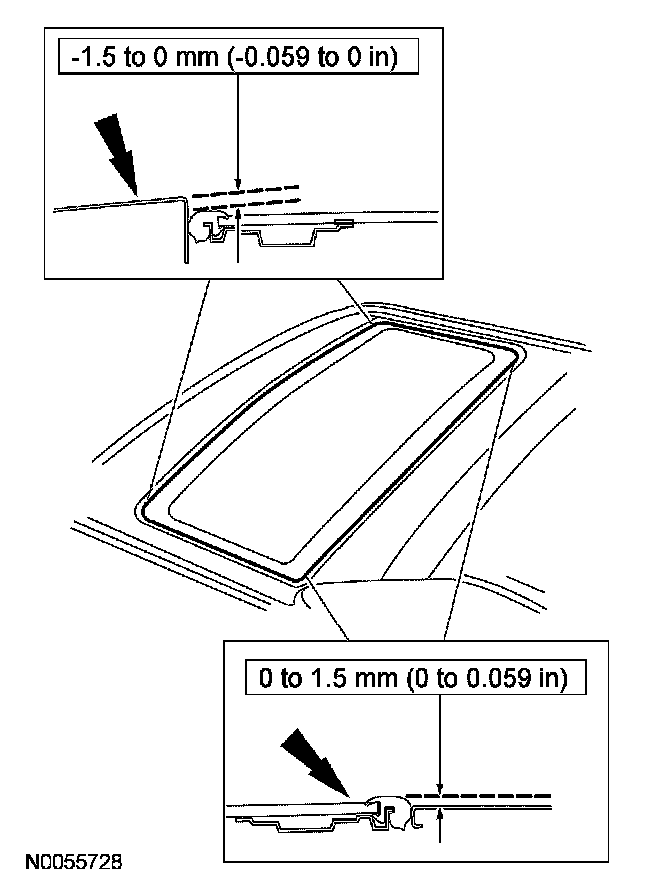 -1.5 to 0 mm (-0.059 to 0 in)

0 to 1.5 mm (0 to 0.059 in)

N0055728