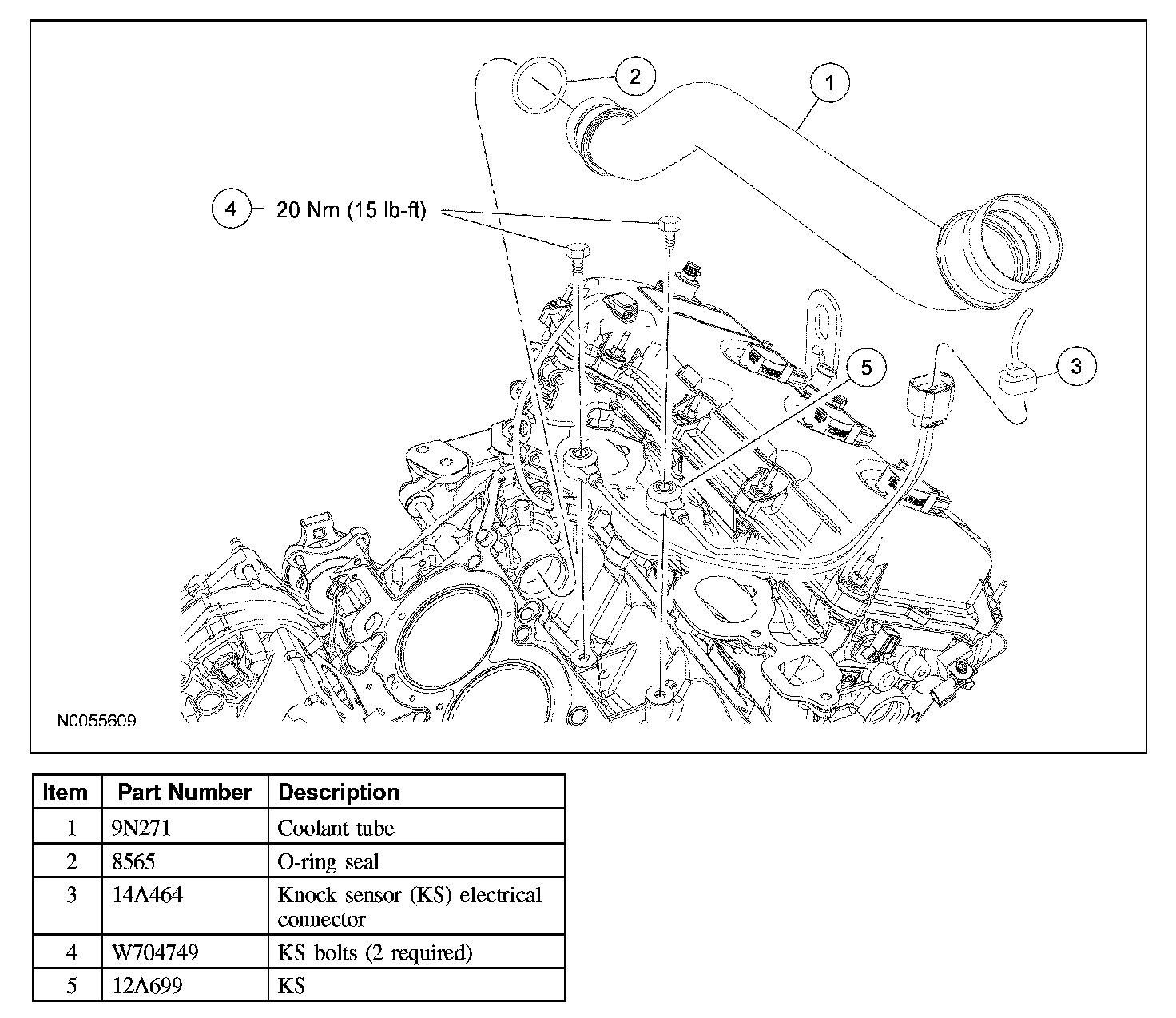 2

1

4 20 Nm (15 lb-ft)

5

3

N0055609

| Item | Part Number | Description |
|---|---|---|
| 1 | 9N271 | Coolant tube |
| 2 | 8565 | O-ring seal |
| 3 | 14A464 | Knock sensor (KS) electrical connector |
| 4 | W704749 | KS bolts (2 required) |
| 5 | 12A699 | KS |