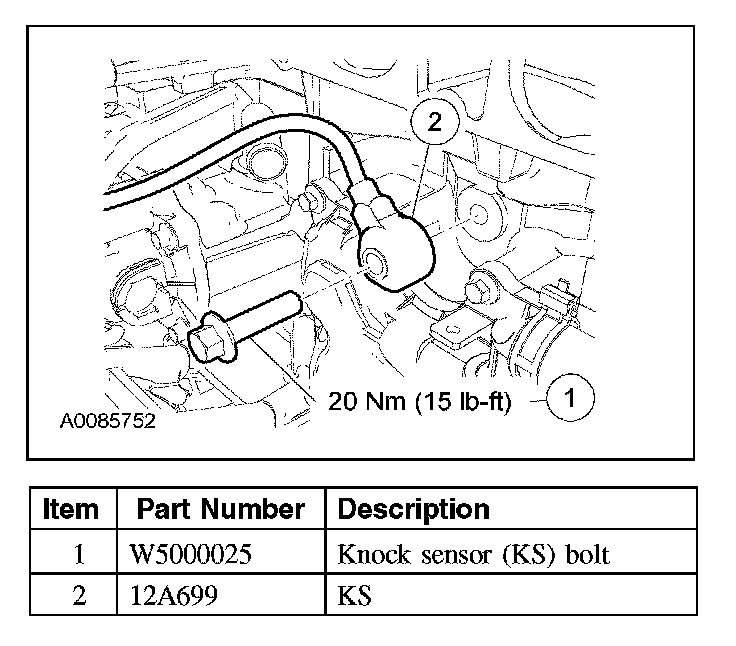 2

20 Nm (15 lb-ft)

1

A0085752

| Item | Part Number | Description |
|---|---|---|
| 1 | W5000025 | Knock sensor (KS) bolt |
| 2 | 12A699 | KS |