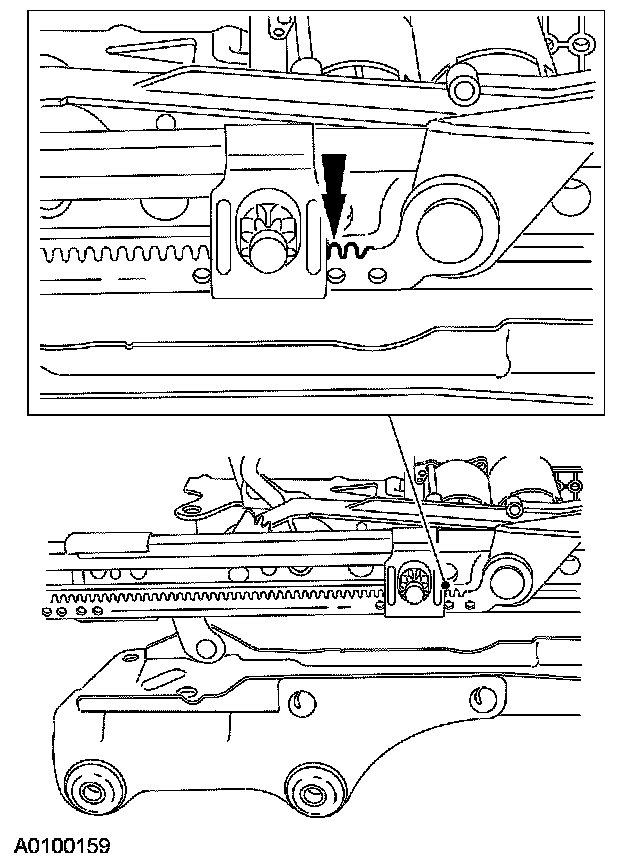 A0100159