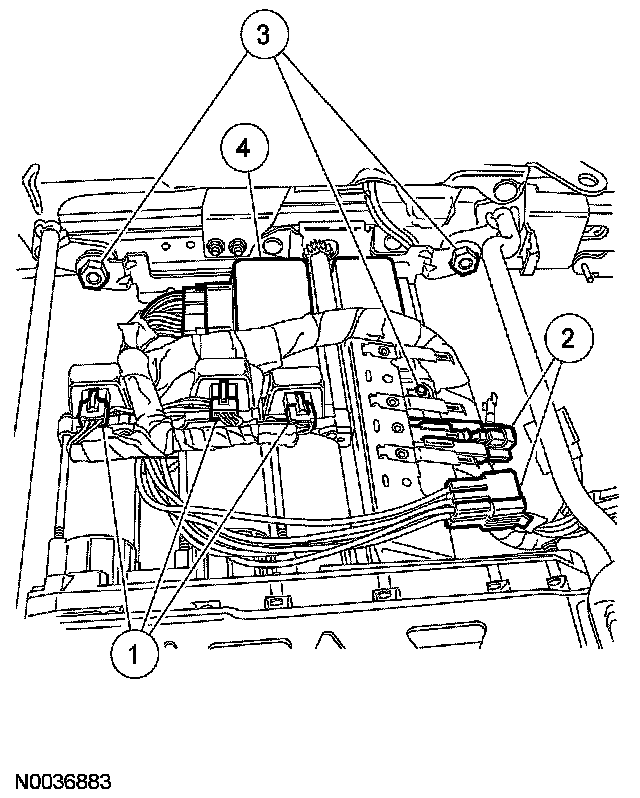 3
4
2
1
N0036883