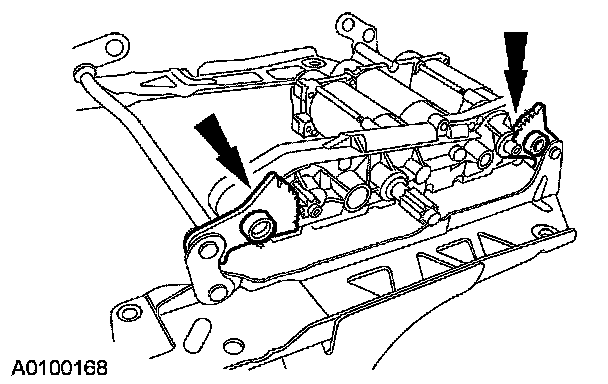 A0100168