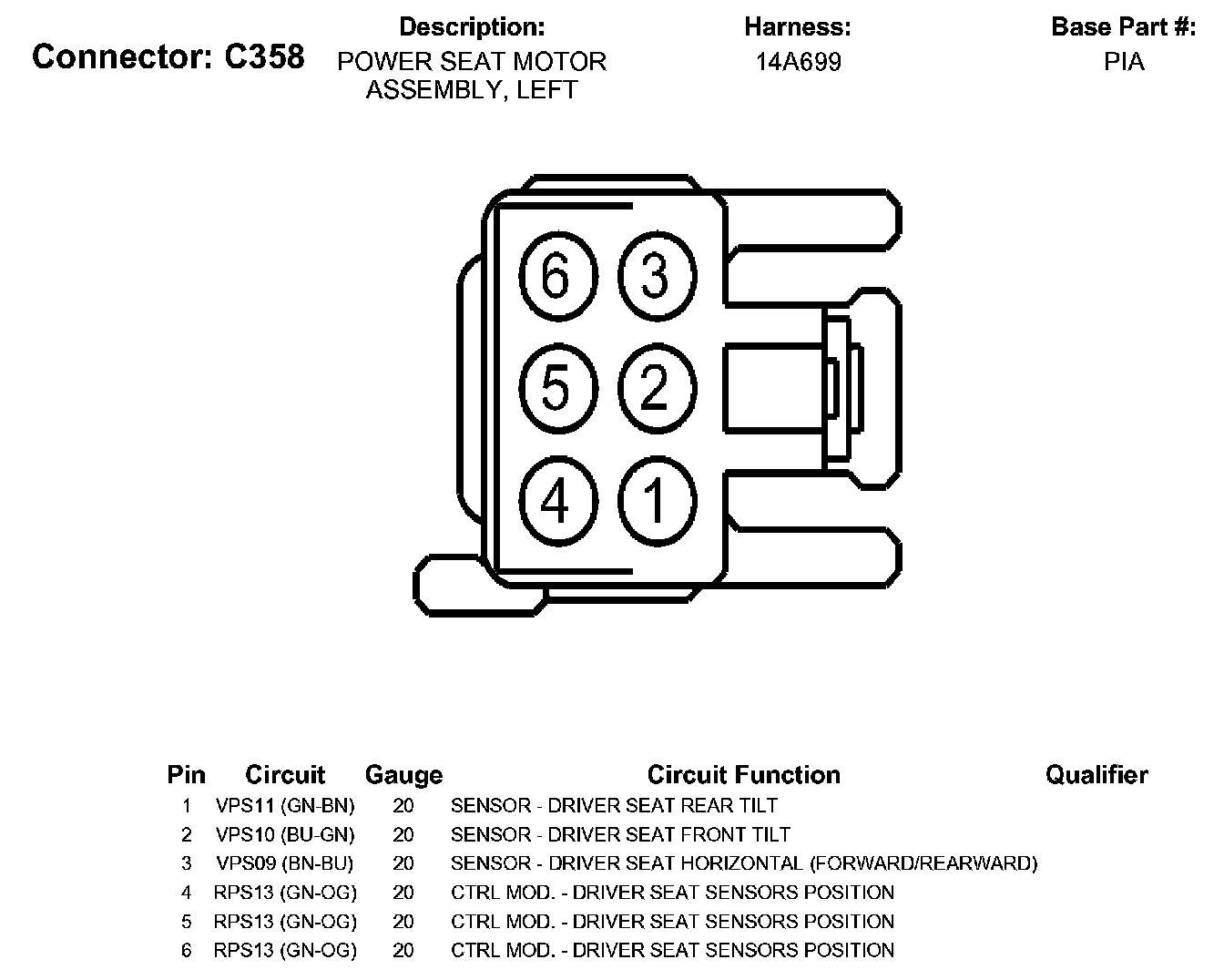 Connector: C358

Description:
POWER SEAT MOTOR ASSEMBLY, LEFT

Harness:
14A699

Base Part #:
PIA

6 3
5 2
4 1

| Pin | Circuit | Gauge | Circuit Function | Qualifier |
|---|---|---|---|---|
| 1 | VPS11 (GN-BN) | 20 | SENSOR - DRIVER SEAT REAR TILT | |
| 2 | VPS10 (BU-GN) | 20 | SENSOR - DRIVER SEAT FRONT TILT | |
| 3 | VPS09 (BN-BU) | 20 | SENSOR - DRIVER SEAT HORIZONTAL (FORWARD/REARWARD) | |
| 4 | RPS13 (GN-OG) | 20 | CTRL MOD. - DRIVER SEAT SENSORS POSITION | |
| 5 | RPS13 (GN-OG) | 20 | CTRL MOD. - DRIVER SEAT SENSORS POSITION | |
| 6 | RPS13 (GN-OG) | 20 | CTRL MOD. - DRIVER SEAT SENSORS POSITION | |