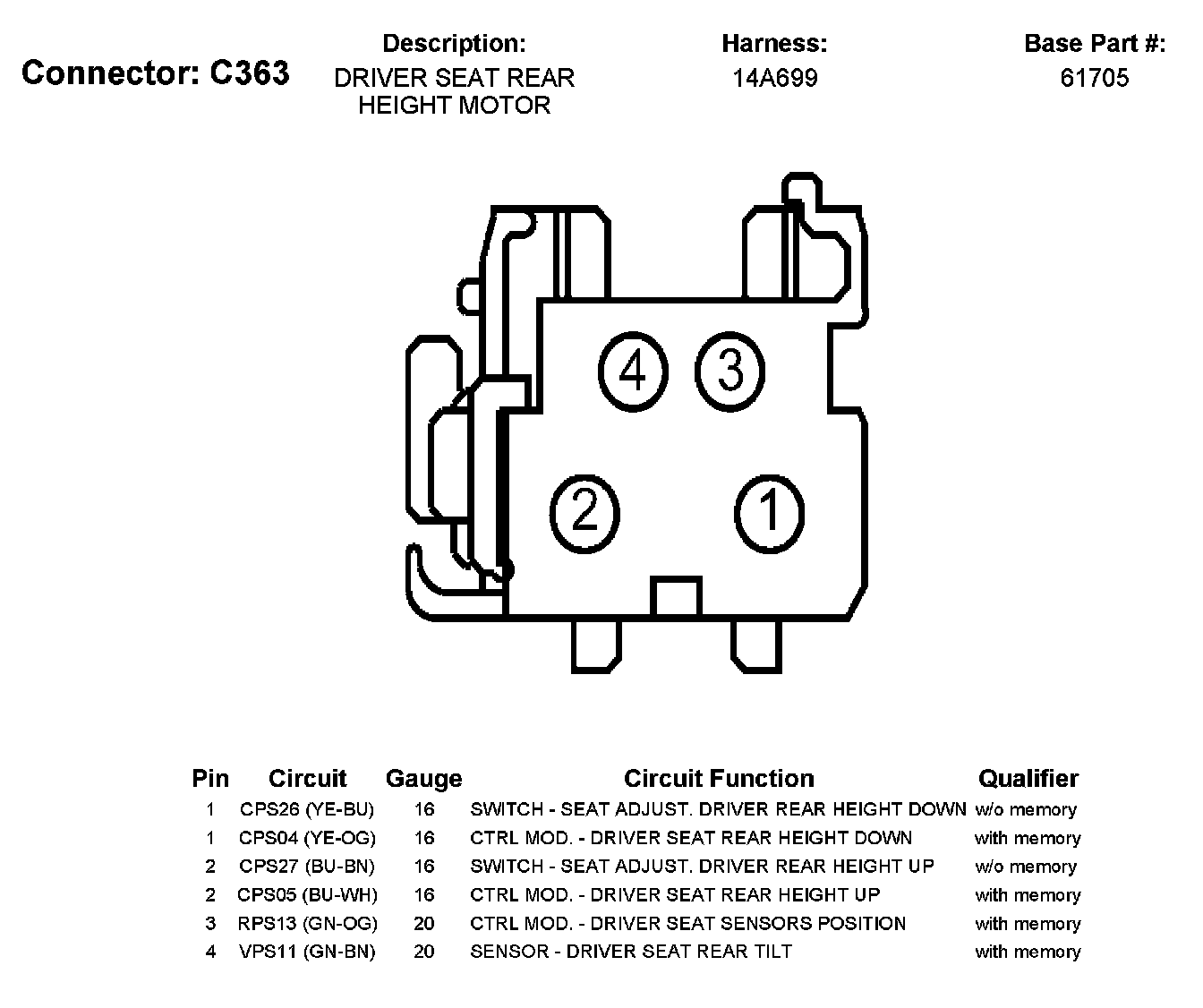 Connector: C363

Description:
DRIVER SEAT REAR HEIGHT MOTOR

Harness:
14A699

Base Part #:
61705

4 3
2 1

| Pin | Circuit | Gauge | Circuit Function | Qualifier |
|---|---|---|---|---|
| 1 | CPS26 (YE-BU) | 16 | SWITCH - SEAT ADJUST. DRIVER REAR HEIGHT DOWN | w/o memory |
| 1 | CPS04 (YE-OG) | 16 | CTRL MOD. - DRIVER SEAT REAR HEIGHT DOWN | with memory |
| 2 | CPS27 (BU-BN) | 16 | SWITCH - SEAT ADJUST. DRIVER REAR HEIGHT UP | w/o memory |
| 2 | CPS05 (BU-WH) | 16 | CTRL MOD. - DRIVER SEAT REAR HEIGHT UP | with memory |
| 3 | RPS13 (GN-OG) | 20 | CTRL MOD. - DRIVER SEAT SENSORS POSITION | with memory |
| 4 | VPS11 (GN-BN) | 20 | SENSOR - DRIVER SEAT REAR TILT | with memory |