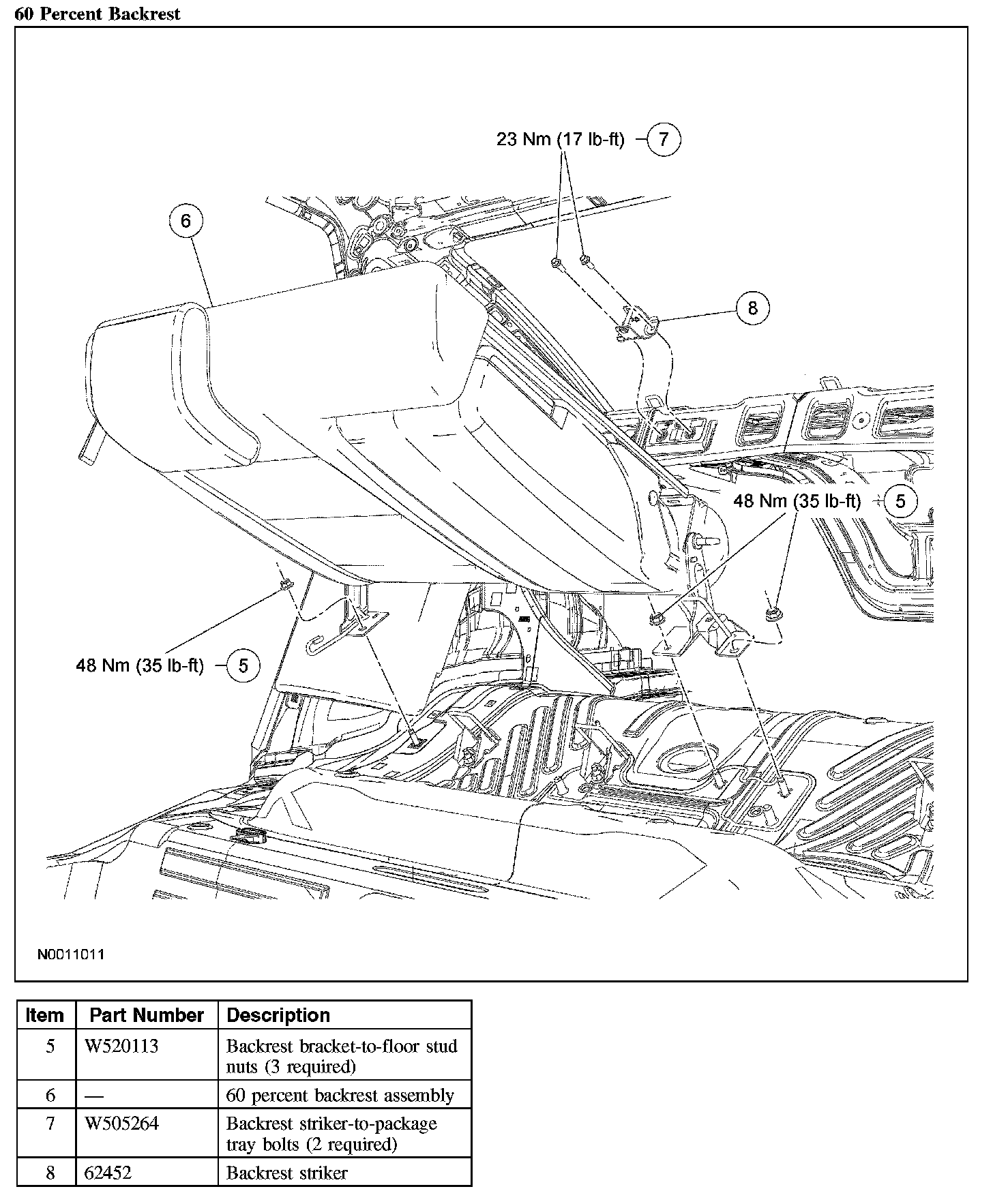 60 Percent Backrest

23 Nm (17 lb-ft) 7

6

8

48 Nm (35 lb-ft) 5

48 Nm (35 lb-ft) 5

N0011011

| Item | Part Number | Description |
|---|---|---|
| 5 | W520113 | Backrest bracket-to-floor stud nuts (3 required) |
| 6 | — | 60 percent backrest assembly |
| 7 | W505264 | Backrest striker-to-package tray bolts (2 required) |
| 8 | 62452 | Backrest striker |