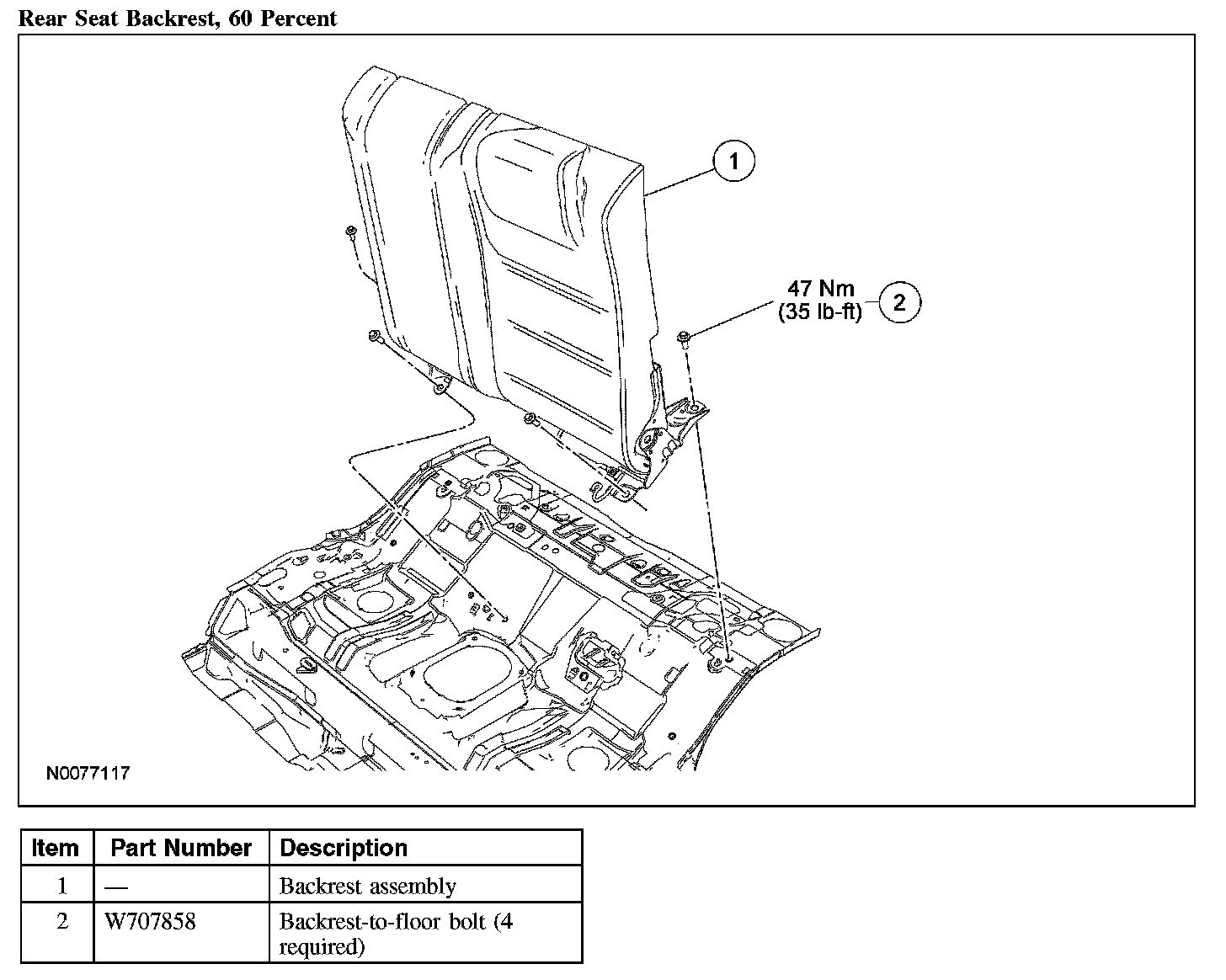 Rear Seat Backrest, 60 Percent

1

47 Nm
(35 lb-ft)

2

N0077117

| Item | Part Number | Description |
|---|---|---|
| 1 | — | Backrest assembly |
| 2 | W707858 | Backrest-to-floor bolt (4 required) |