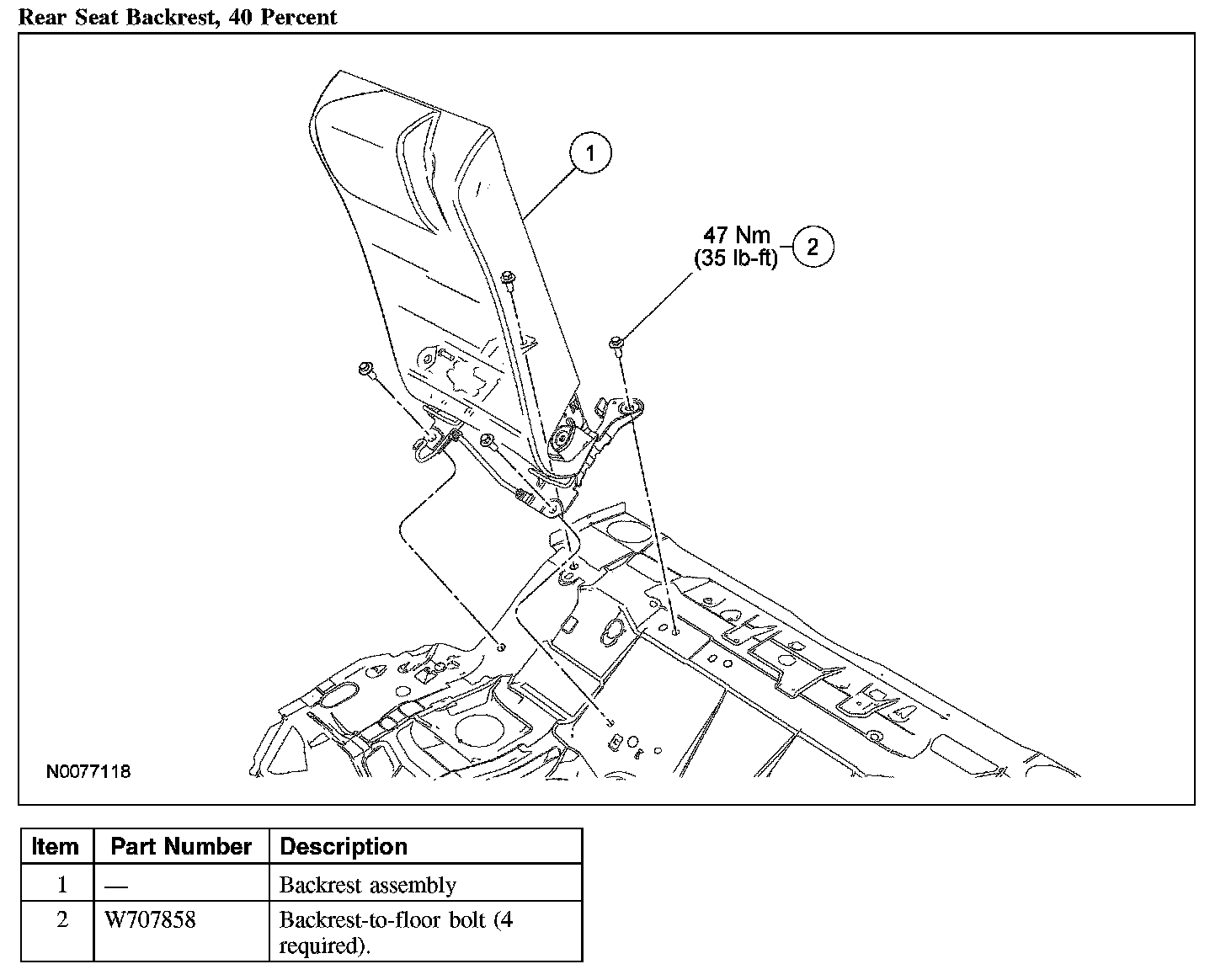 Rear Seat Backrest, 40 Percent

1

47 Nm
(35 lb-ft)
2

N0077118

| Item | Part Number | Description |
|---|---|---|
| 1 | — | Backrest assembly |
| 2 | W707858 | Backrest-to-floor bolt (4 required). |