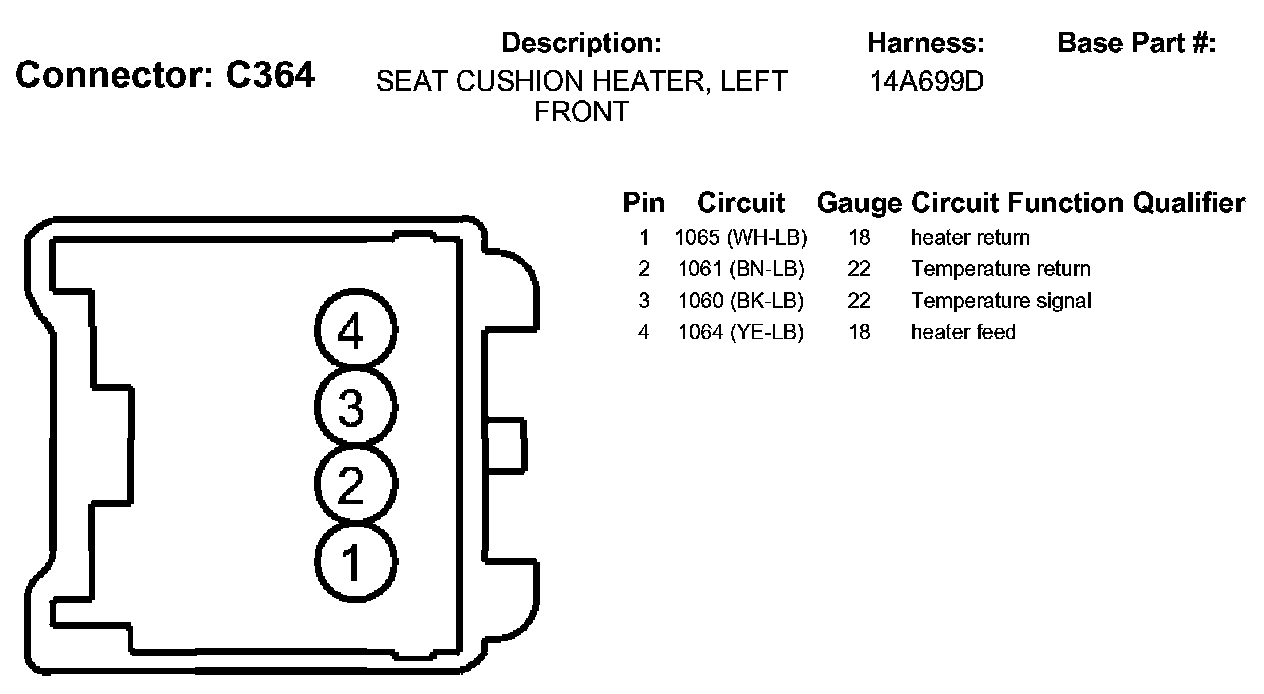 Connector: C364

Description:
SEAT CUSHION HEATER, LEFT FRONT

Harness:
14A699D

Base Part #:

4
3
2
1

| Pin | Circuit | Gauge | Circuit Function | Qualifier |
|---|---|---|---|---|
| 1 | 1065 (WH-LB) | 18 | heater return | |
| 2 | 1061 (BN-LB) | 22 | Temperature return | |
| 3 | 1060 (BK-LB) | 22 | Temperature signal | |
| 4 | 1064 (YE-LB) | 18 | heater feed | |