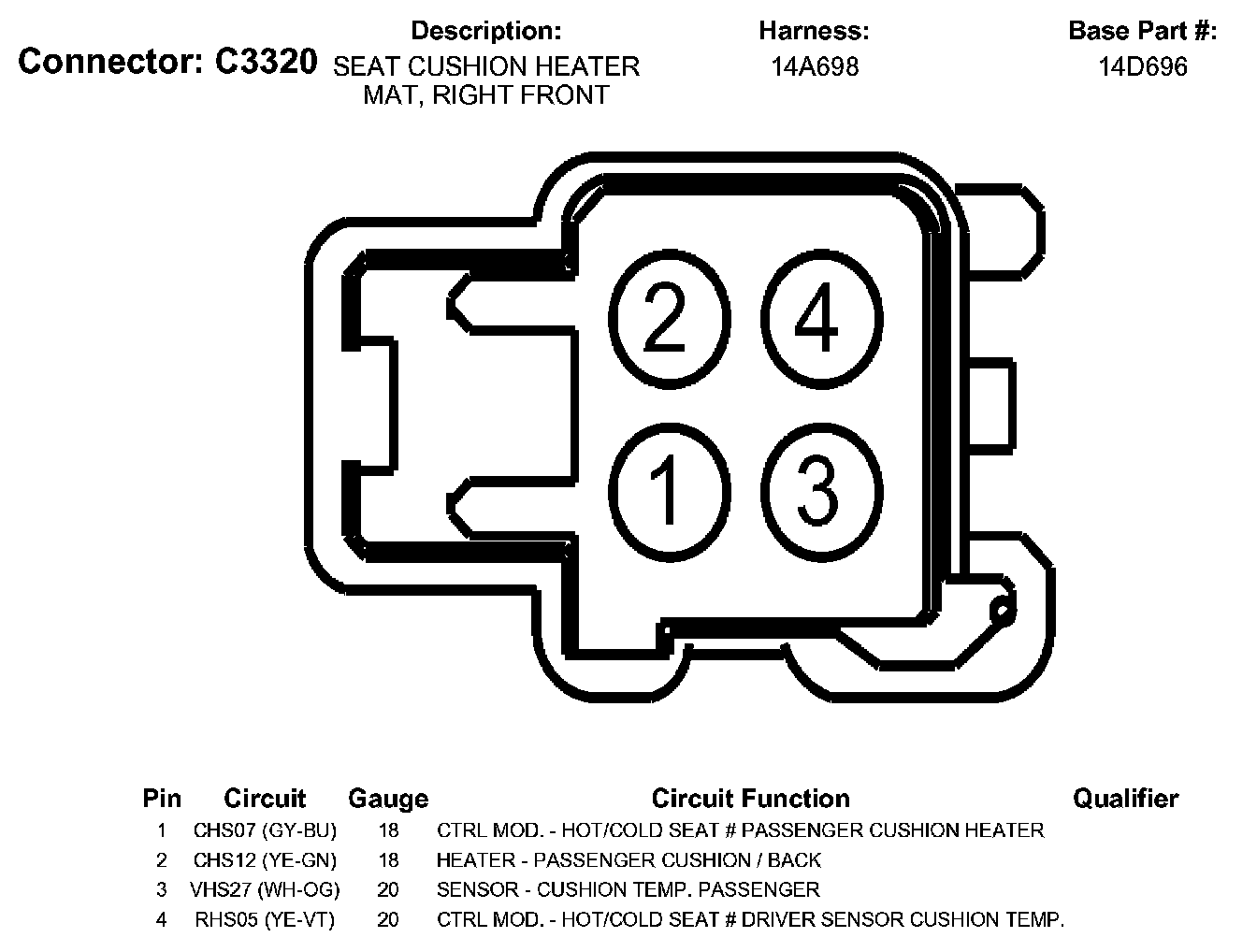 Connector: C3320

Description:
SEAT CUSHION HEATER MAT, RIGHT FRONT

Harness:
14A698

Base Part #:
14D696

2 4
1 3

| Pin | Circuit | Gauge | Circuit Function | Qualifier |
|---|---|---|---|---|
| 1 | CHS07 (GY-BU) | 18 | CTRL MOD. - HOT/COLD SEAT # PASSENGER CUSHION HEATER | |
| 2 | CHS12 (YE-GN) | 18 | HEATER - PASSENGER CUSHION / BACK | |
| 3 | VHS27 (WH-OG) | 20 | SENSOR - CUSHION TEMP. PASSENGER | |
| 4 | RHS05 (YE-VT) | 20 | CTRL MOD. - HOT/COLD SEAT # DRIVER SENSOR CUSHION TEMP. | |