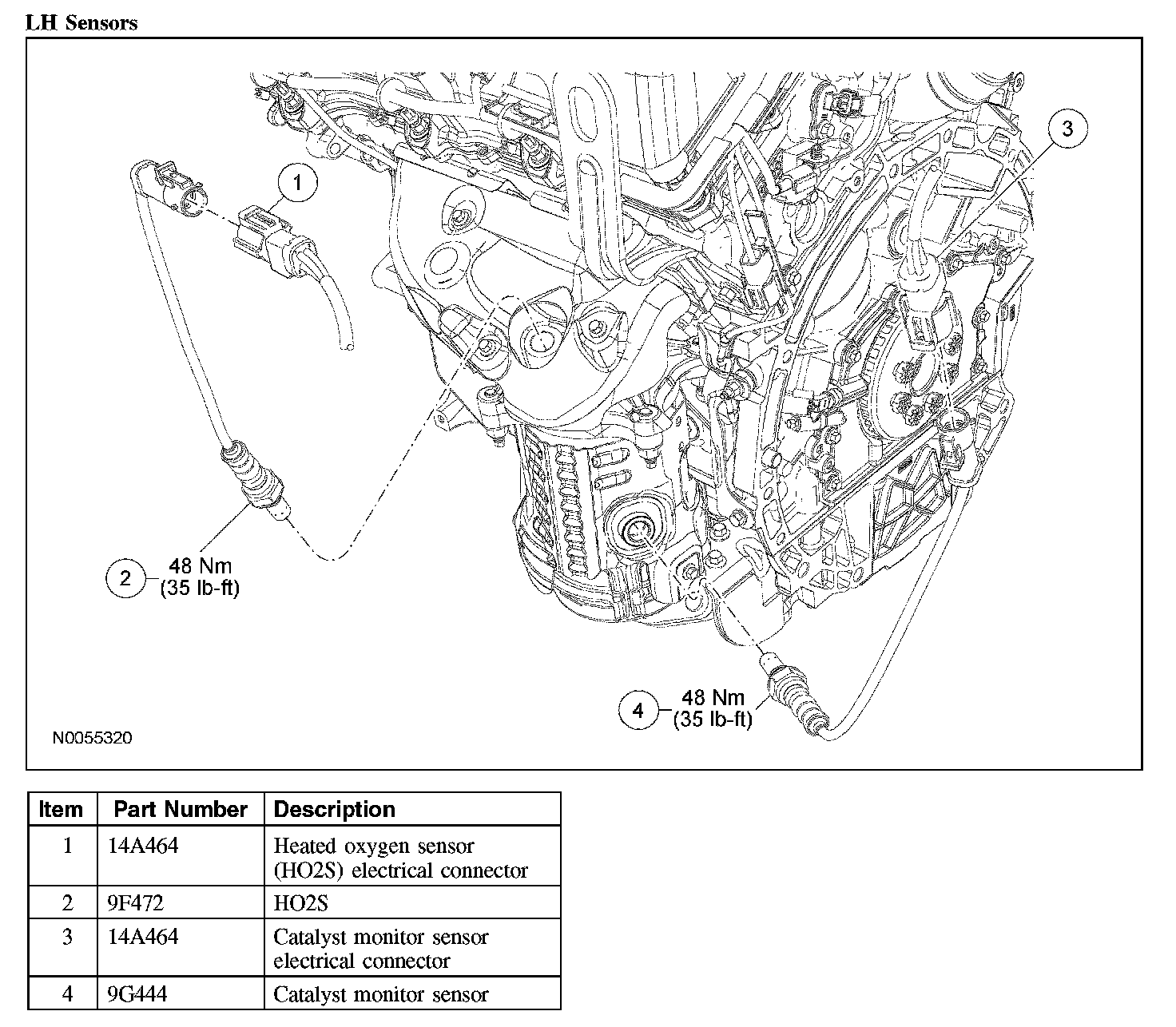 LH Sensors

1

3

2 48 Nm (35 lb-ft)

4 48 Nm (35 lb-ft)

N0055320

| Item | Part Number | Description |
|---|---|---|
| 1 | 14A464 | Heated oxygen sensor (HO2S) electrical connector |
| 2 | 9F472 | HO2S |
| 3 | 14A464 | Catalyst monitor sensor electrical connector |
| 4 | 9G444 | Catalyst monitor sensor |