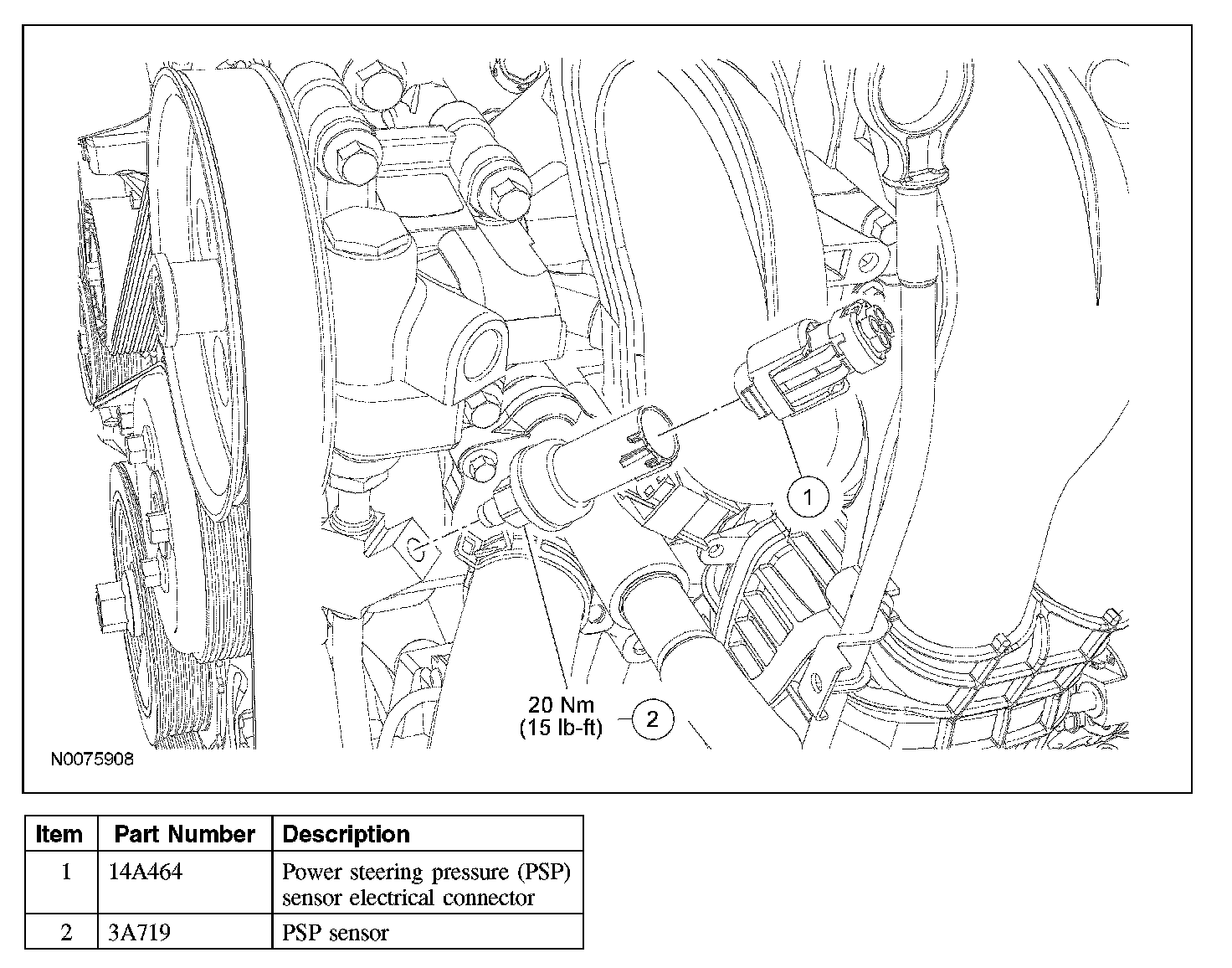 1

20 Nm
(15 lb-ft)

2

N0075908

| Item | Part Number | Description |
|---|---|---|
| 1 | 14A464 | Power steering pressure (PSP) sensor electrical connector |
| 2 | 3A719 | PSP sensor |