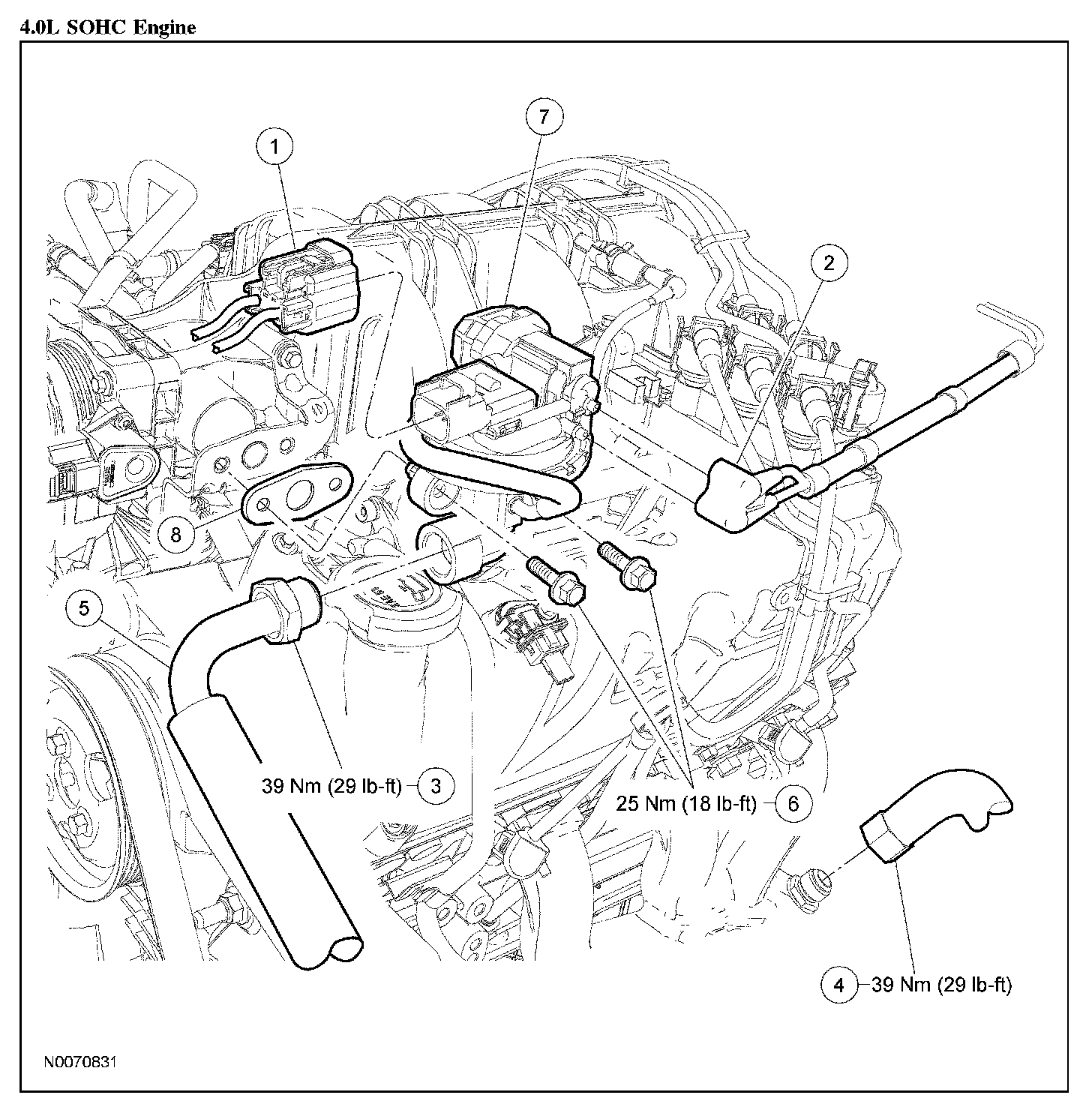 4.0L SOHC Engine

7

1

2

8

5

39 Nm (29 lb-ft) 3

25 Nm (18 lb-ft) 6

4 39 Nm (29 lb-ft)

N0070831