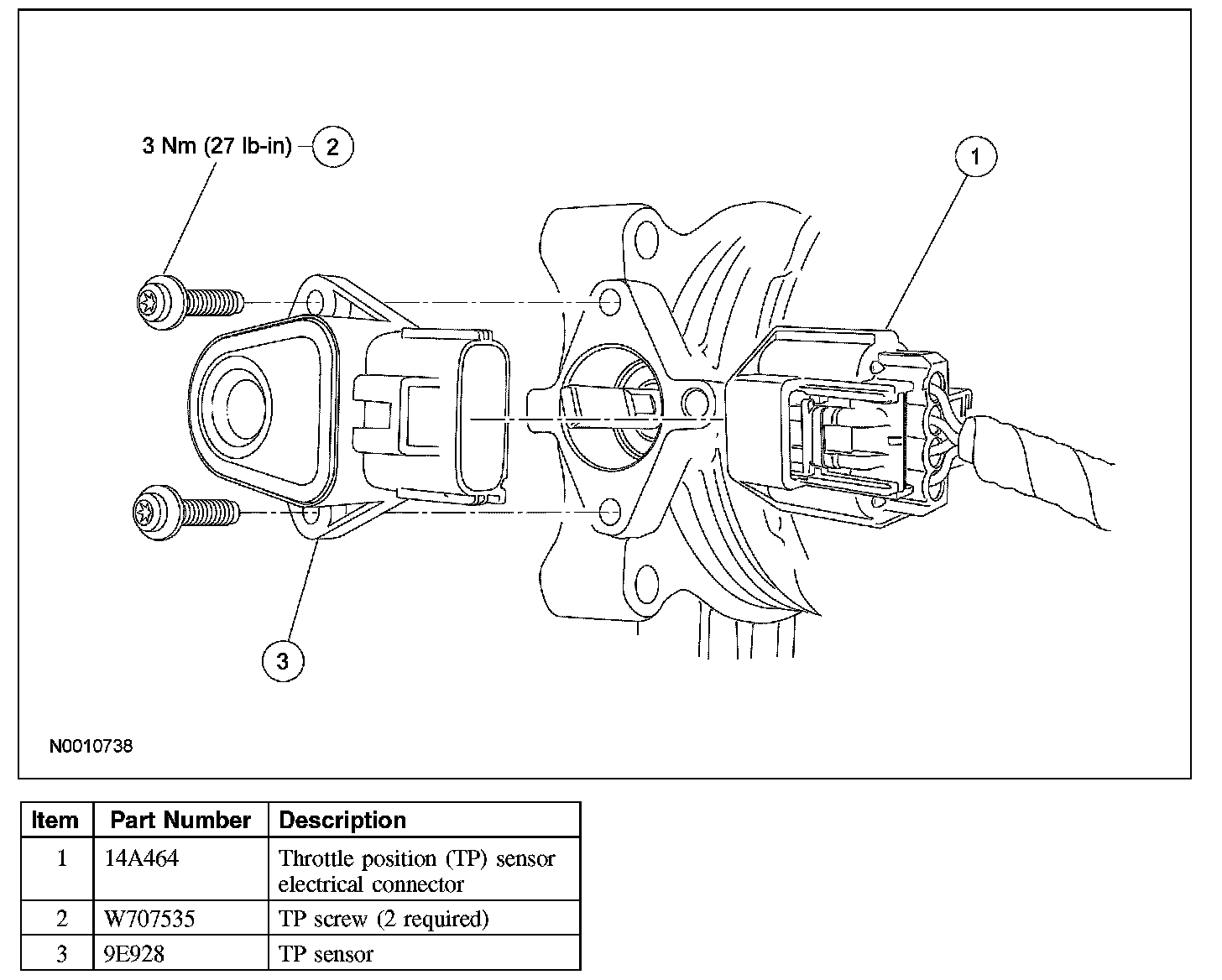 3 Nm (27 lb-in) 2

1

3

N0010738

| Item | Part Number | Description |
|---|---|---|
| 1 | 14A464 | Throttle position (TP) sensor electrical connector |
| 2 | W707535 | TP screw (2 required) |
| 3 | 9E928 | TP sensor |